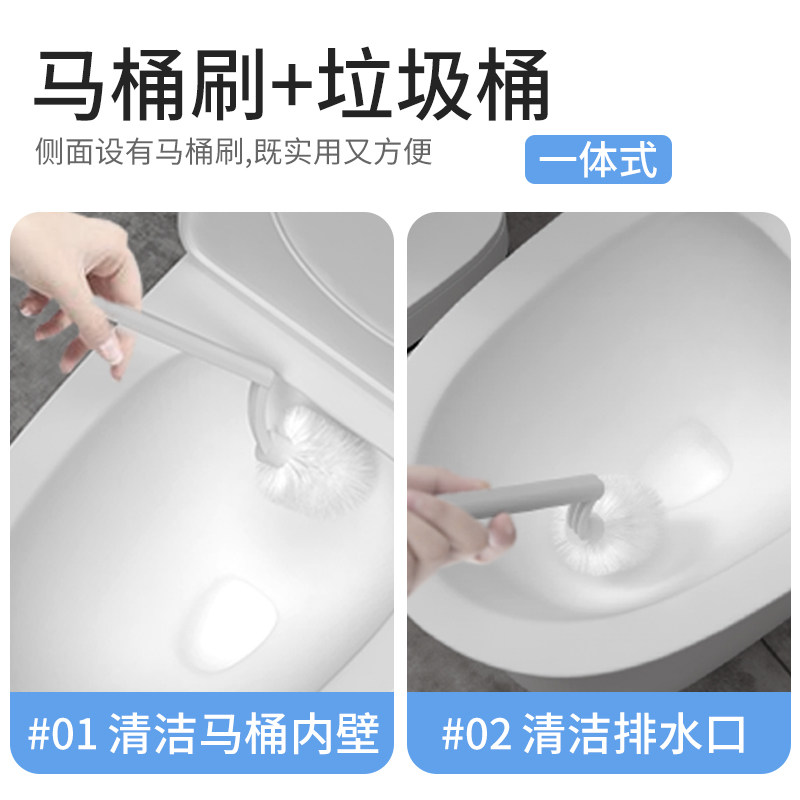 马桶刷+垃圾桶

侧面设有马桶刷,既实用又方便

一体式

#01 清洁马桶内壁

#02 清洁排水口