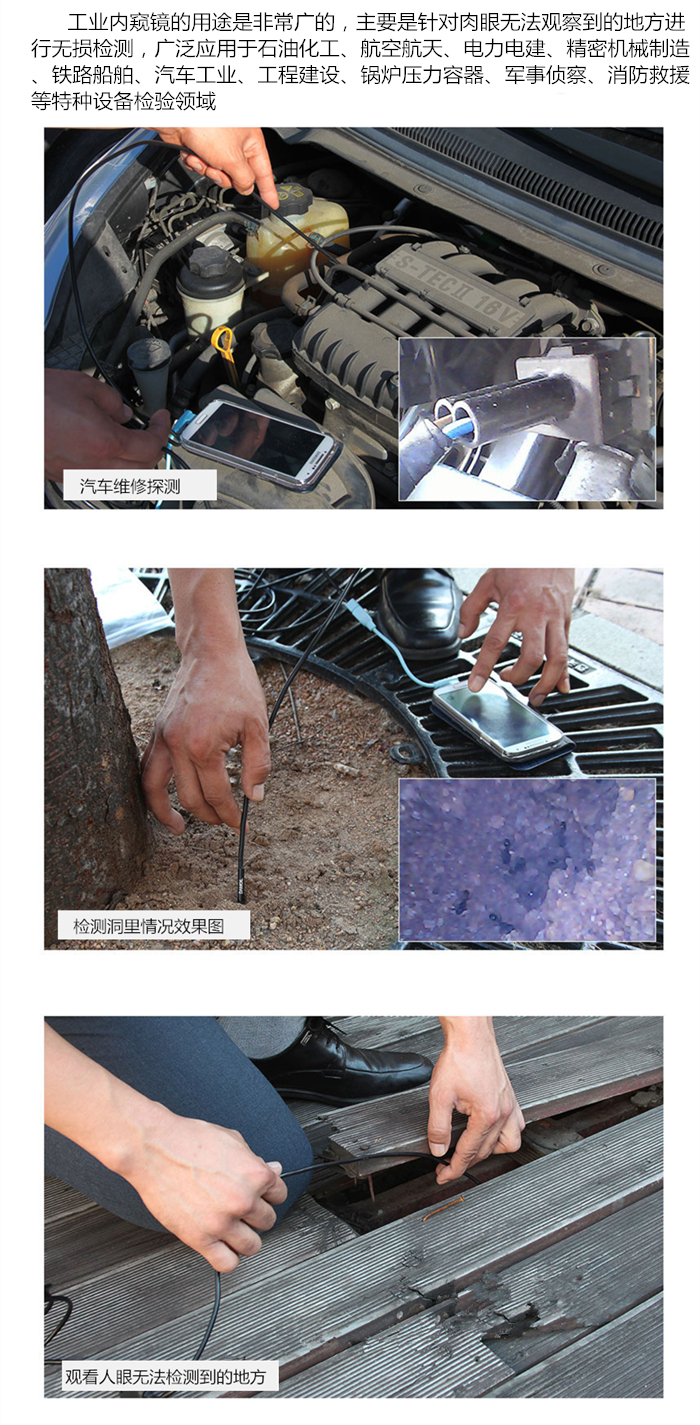 工业内窥镜的用途是非常广的，主要是针对肉眼无法观察到的地方进行无损检测，广泛应用于石油化工、航空航天、电力电建、精密机械制造、铁路船舶、汽车工业、工程建设、锅炉压力容器、军事侦察、消防救援等特种设备检验领域

S-TEC II 16V

汽车维修探测

检测洞里情况效果图

观看人眼无法检测到的地方