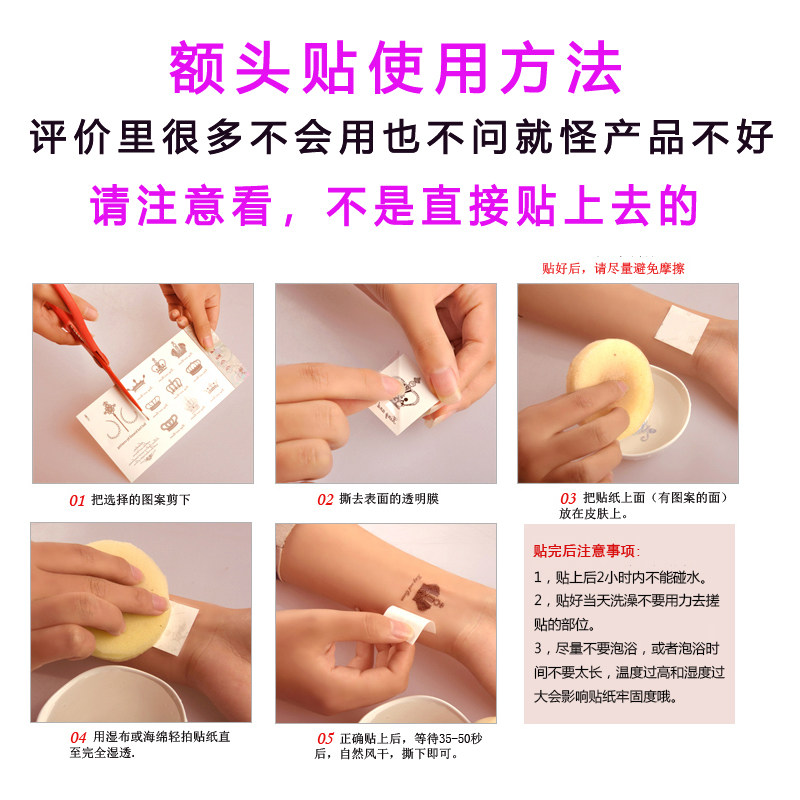 额头贴使用方法

评价里很多不会用也不问就怪产品不好

请注意看，不是直接贴上去的

贴好后，请尽量避免摩擦

01 把选择的图案剪下

02 撕去表面的透明膜

03 把贴纸上面（有图案的面）放在皮肤上。

04 用湿布或海绵轻拍贴纸直至完全湿透.

05 正确贴上后，等待35-50秒后，自然风干，撕下即可。

贴完后注意事项:

1，贴上后2小时内不能碰水。

2，贴好当天洗澡不要用力去搓贴的部位。

3，尽量不要泡浴，或者泡浴时间不要太长，温度过高和湿度过大会影响贴纸牢固度哦。