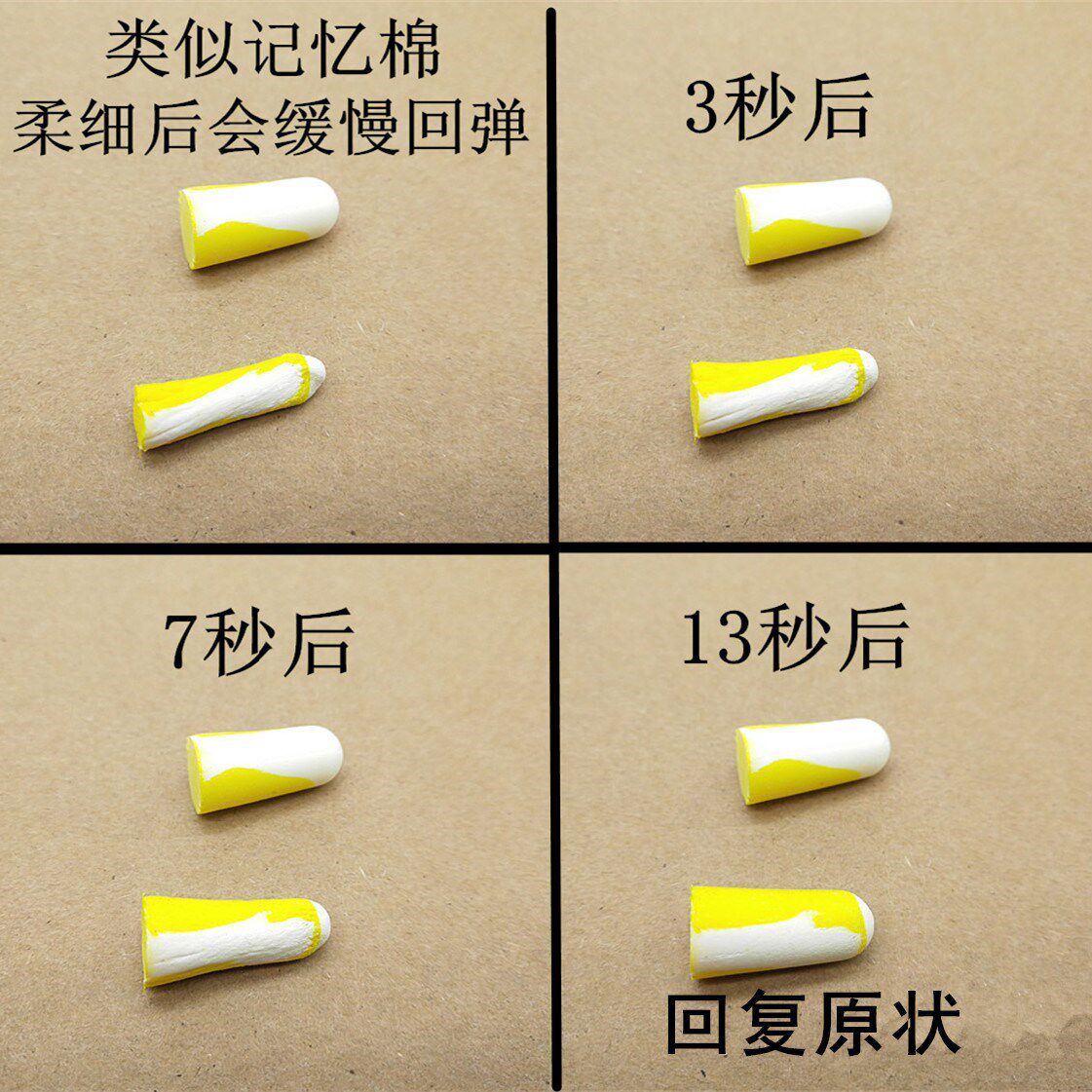 类似记忆棉
柔细后会缓慢回弹

3秒后

7秒后

13秒后

回复原状