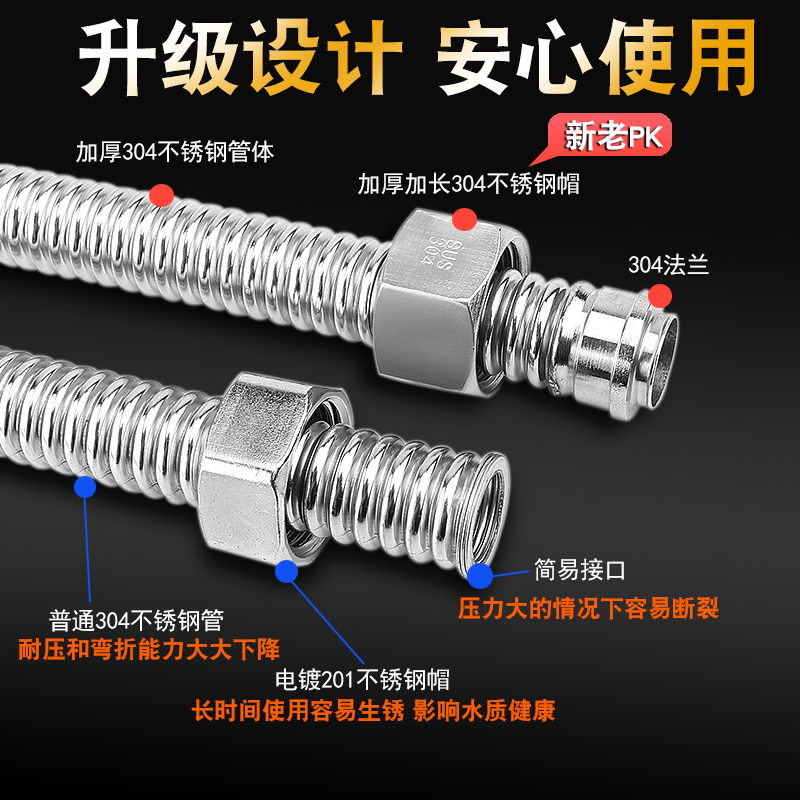 升级设计 安心使用

新老PK

加厚304不锈钢管体

加厚加长304不锈钢帽

SUS 304

304法兰

简易接口
压力大的情况下容易断裂

普通304不锈钢管
耐压和弯折能力大大下降

电镀201不锈钢帽
长时间使用容易生锈 影响水质健康