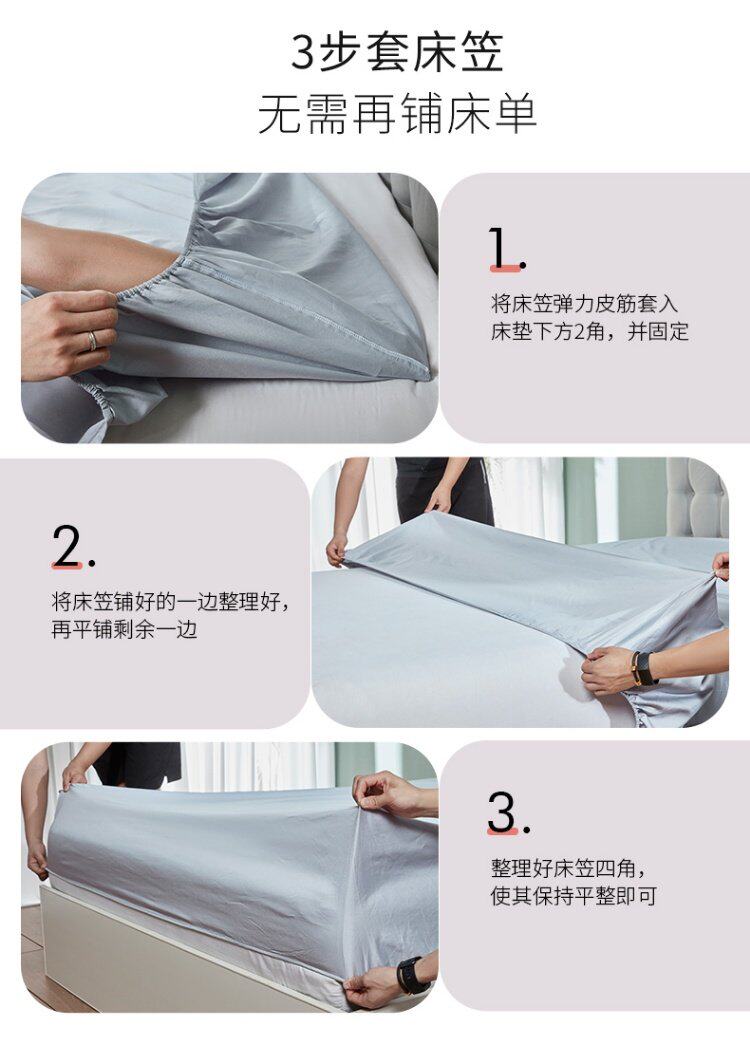 3步套床笠
无需再铺床单

1.
将床笠弹力皮筋套入床垫下方2角，并固定

2.
将床笠铺好的一边整理好，再平铺剩余一边

3.
整理好床笠四角，使其保持平整即可