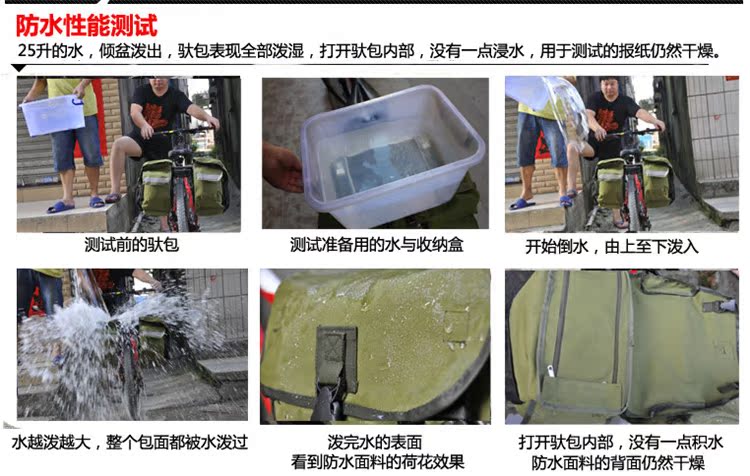 防水性能测试

25升的水，倾盆泼出，驮包表现全部泼湿，打开驮包内部，没有一点浸水，用于测试的报纸仍然干燥。

测试前的驮包

测试准备用的水与收纳盒

开始倒水，由上至下泼入

水越泼越大，整个包面都被水泼过

泼完水的表面
看到防水面料的荷花效果

打开驮包内部，没有一点积水
防水面料的背面仍然干燥