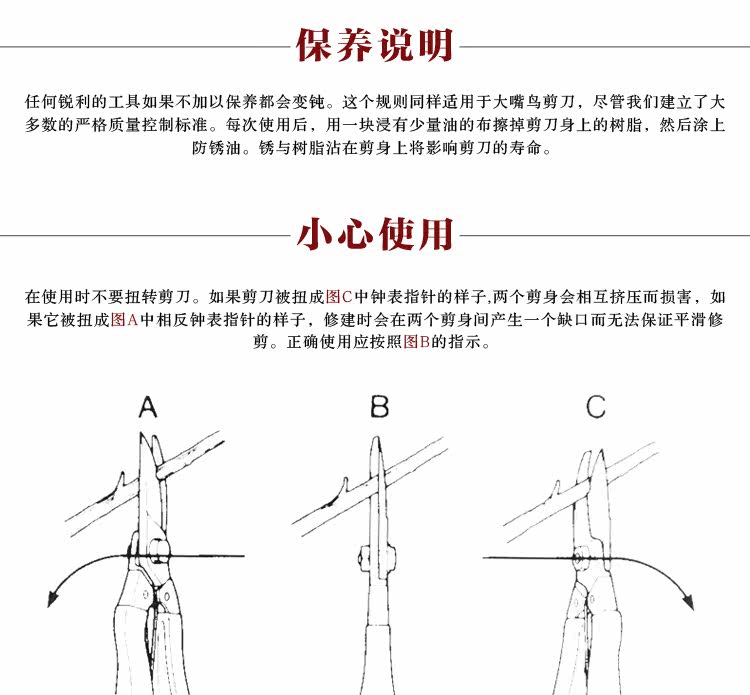 保养说明

任何锐利的工具如果不加以保养都会变钝。这个规则同样适用于大嘴鸟剪刀，尽管我们建立了大多数的严格质量控制标准。每次使用后，用一块浸有少量油的布擦掉剪刀身上的树脂，然后涂上防锈油。锈与树脂沾在剪身上将影响剪刀的寿命。

小心使用

在使用时不要扭转剪刀。如果剪刀被扭成图C中钟表指针的样子,两个剪身会相互挤压而损害，如果它被扭成图A中相反钟表指针的样子，修建时会在两个剪身间产生一个缺口而无法保证平滑修剪。正确使用应按照图B的指示。

A

B

C