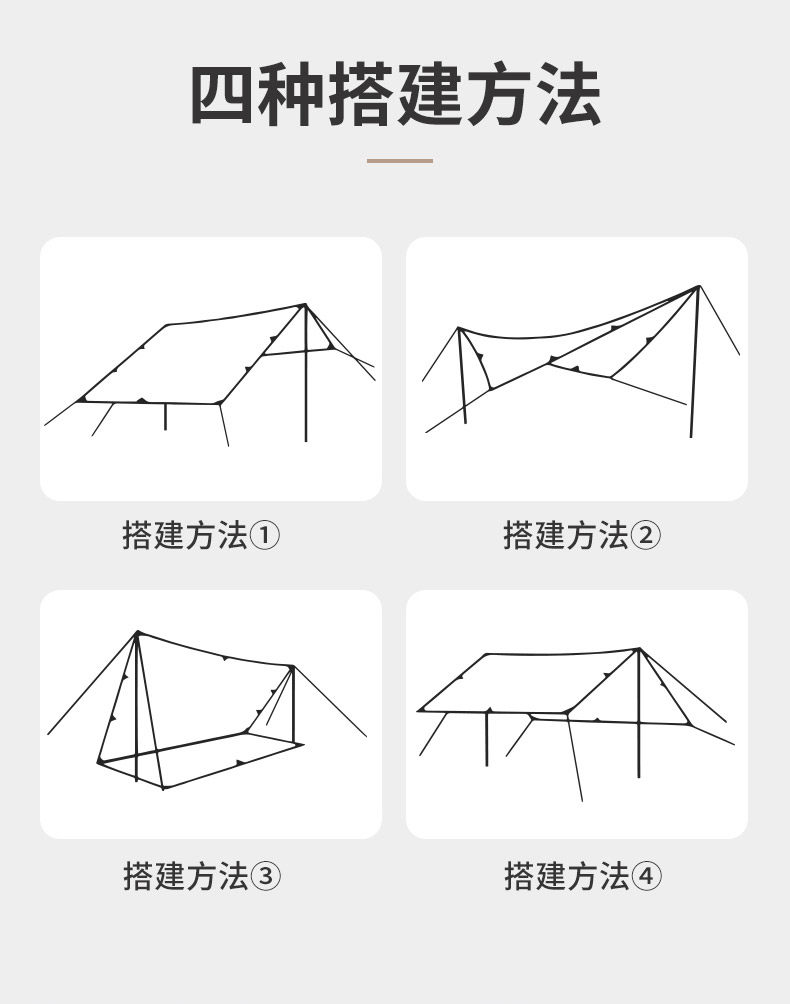 四种搭建方法

搭建方法①

搭建方法②

搭建方法③

搭建方法④