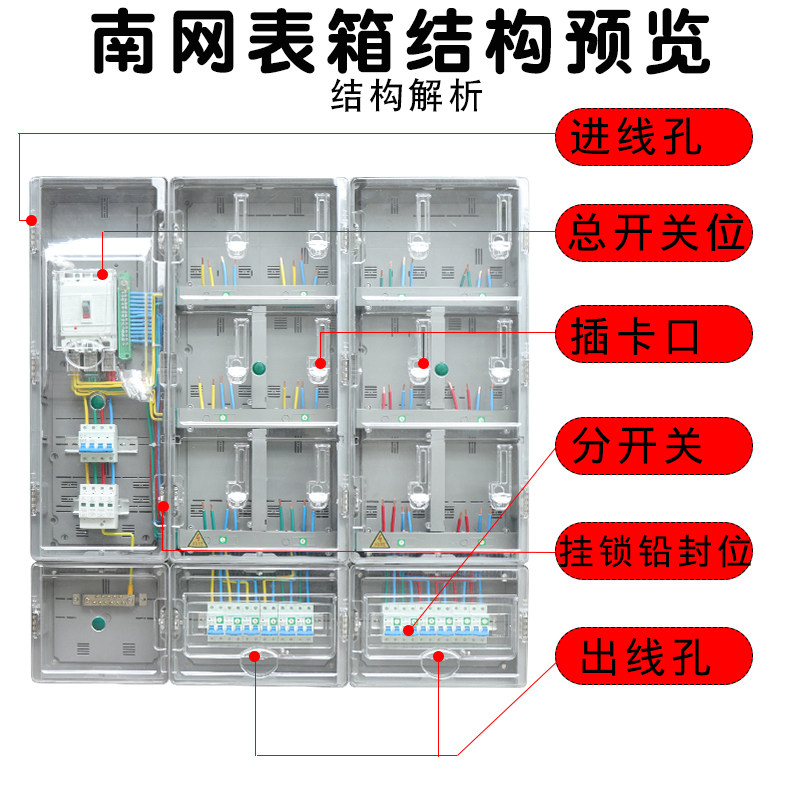 南网表箱结构预览
结构解析

进线孔

总开关位

插卡口

分开关

挂锁铅封位

出线孔