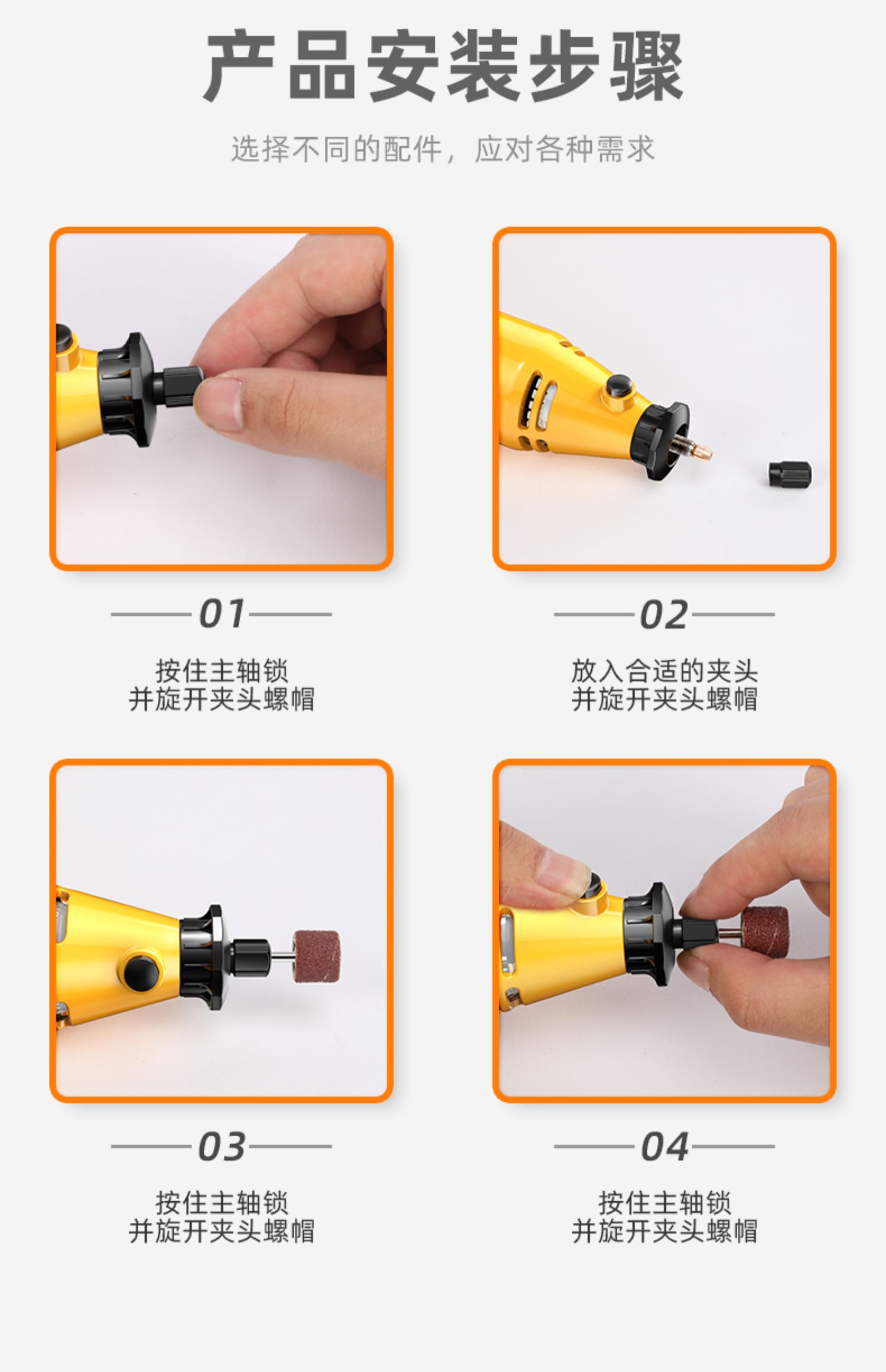 产品安装步骤

选择不同的配件，应对各种需求

01

按住主轴锁
并旋开夹头螺帽

02

放入合适的夹头
并旋开夹头螺帽

03

按住主轴锁
并旋开夹头螺帽

04

按住主轴锁
并旋开夹头螺帽