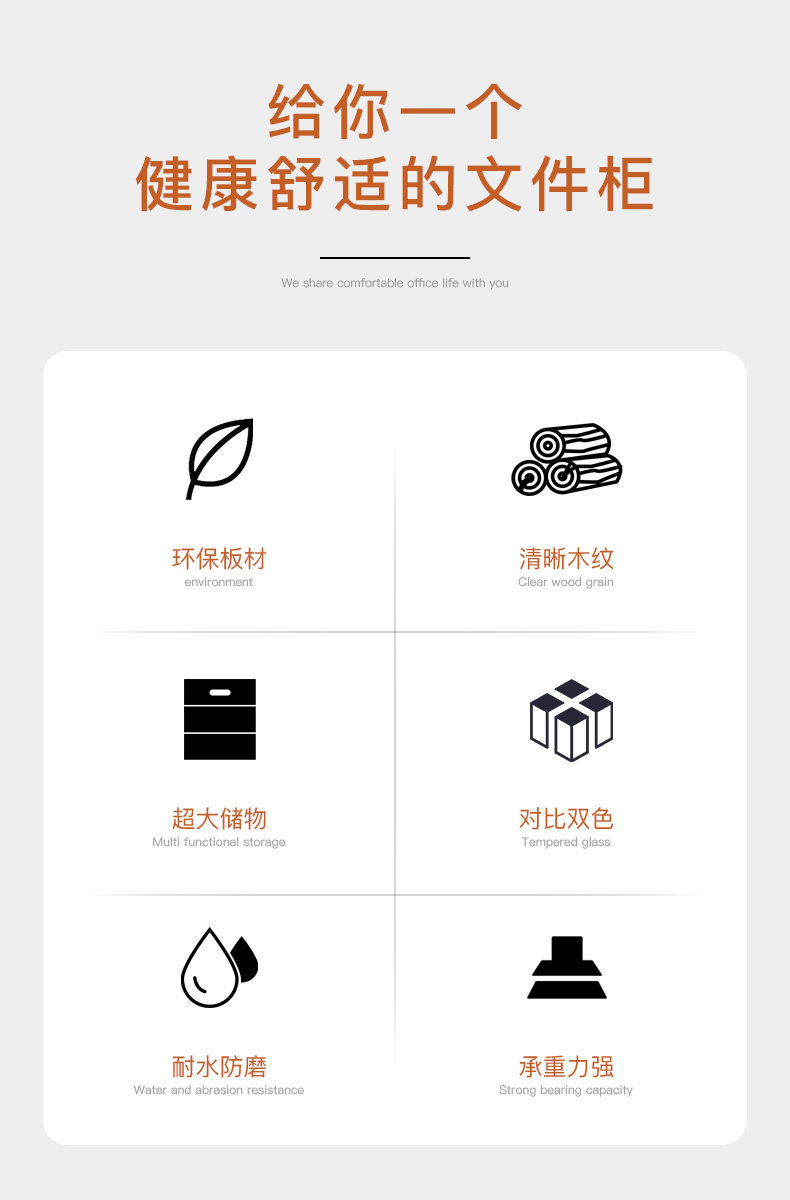 给你一个
健康舒适的文件柜

We share comfortable office life with you

环保板材
environment

清晰木纹
Clear wood grain

超大储物
Multi functional storage

对比双色
Tempered glass

耐水防磨
Water and abrasion resistance

承重力强
Strong bearing capacity