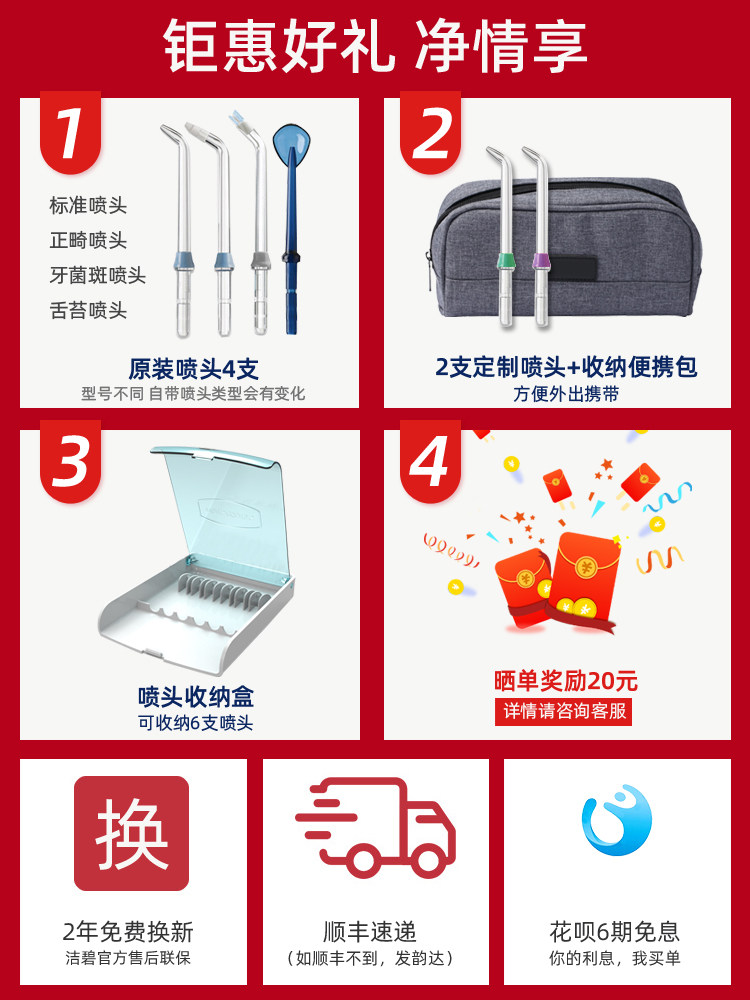 钜惠好礼 净情享

1
标准喷头
正畸喷头
牙菌斑喷头
舌苔喷头
原装喷头4支
型号不同 自带喷头类型会有变化

2
2支定制喷头+收纳便携包
方便外出携带

3
喷头收纳盒
可收纳6支喷头

4
晒单奖励20元
详情请咨询客服

换
2年免费换新
洁碧官方售后联保

顺丰速递
（如顺丰不到，发韵达）

花呗6期免息
你的利息，我买单