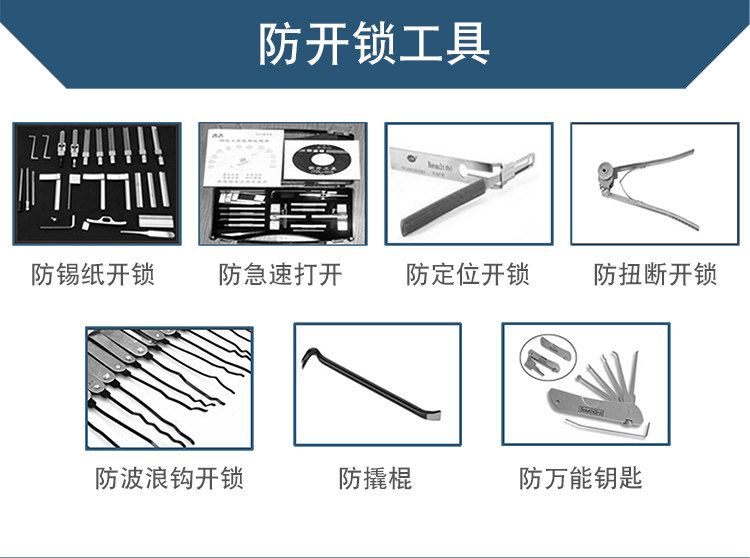 防开锁工具

防锡纸开锁

防急速打开

防定位开锁

防扭断开锁

防波浪钩开锁

防撬棍

防万能钥匙