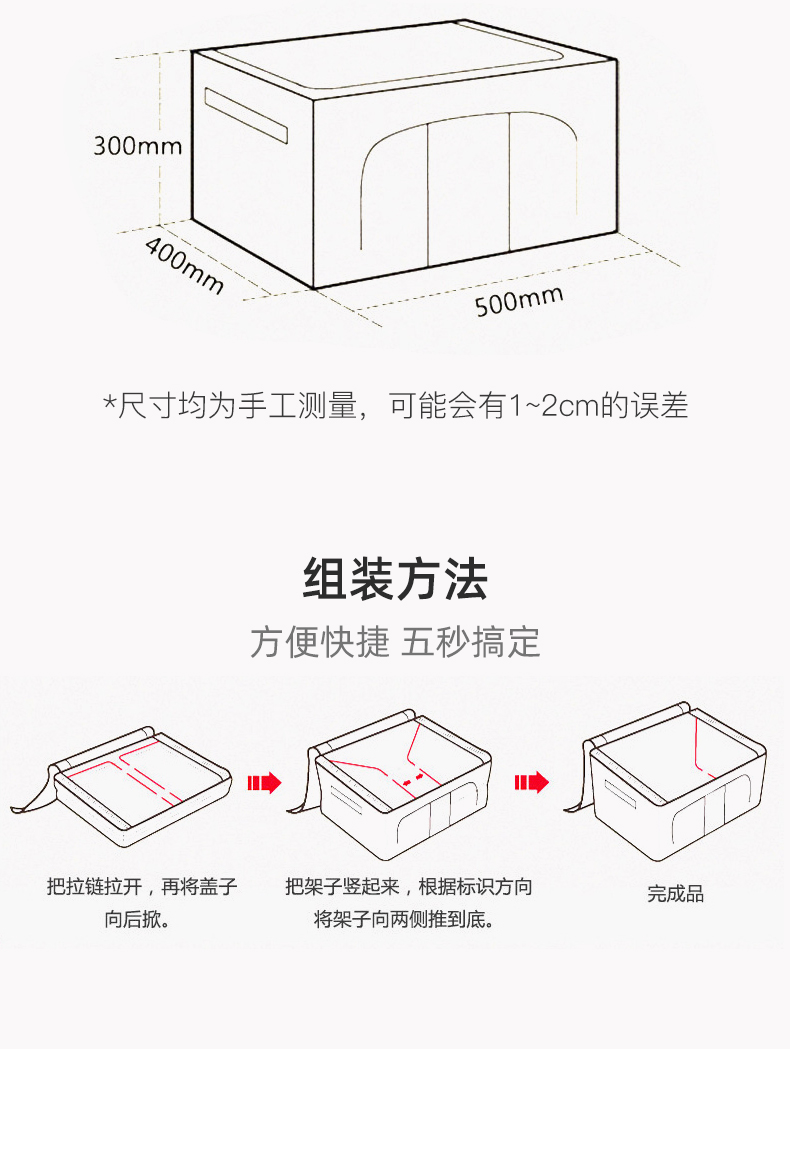 300mm

400mm

500mm

*尺寸均为手工测量，可能会有1~2cm的误差

组装方法

方便快捷 五秒搞定

把拉链拉开，再将盖子向后掀。

把架子竖起来，根据标识方向将架子向两侧推到底。

完成品