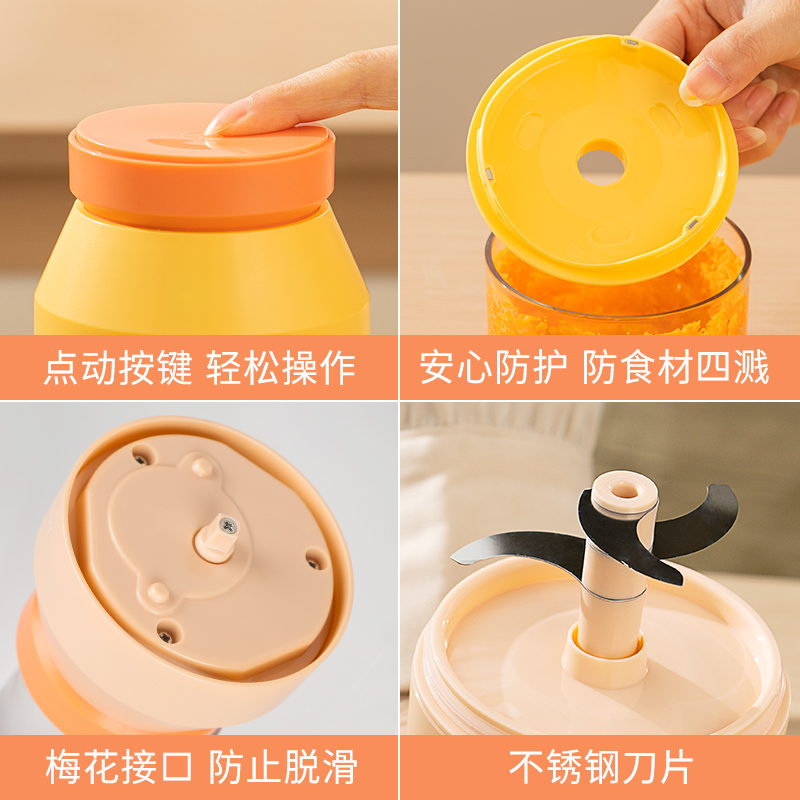 点动按键 轻松操作

安心防护 防食材四溅

梅花接口 防止脱滑

不锈钢刀片