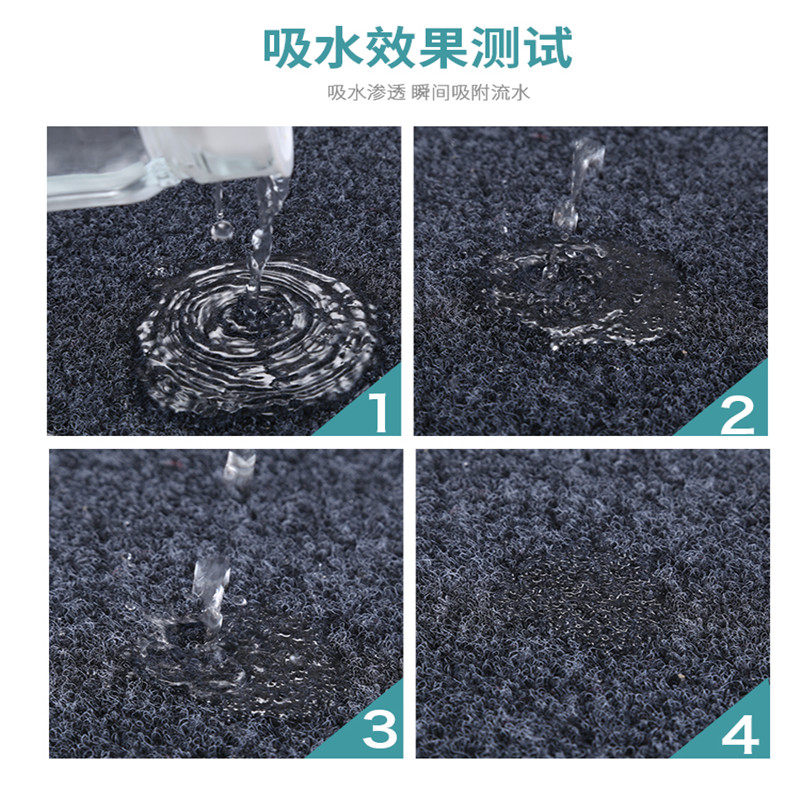 吸水效果测试

吸水渗透 瞬间吸附流水

1

2

3

4