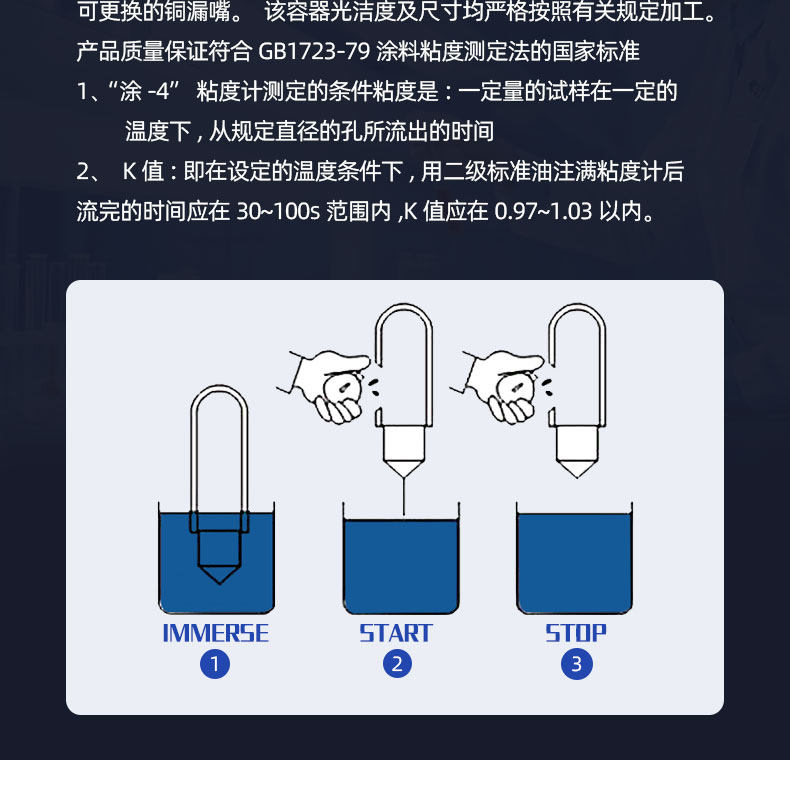 可更换的铜漏嘴。 该容器光洁度及尺寸均严格按照有关规定加工。
产品质量保证符合 GB1723-79 涂料粘度测定法的国家标准
1、“涂 -4” 粘度计测定的条件粘度是：一定量的试样在一定的温度下，从规定直径的孔所流出的时间
2、 K 值：即在设定的温度条件下，用二级标准油注满粘度计后流完的时间应在 30~100s 范围内 ,K 值应在 0.97~1.03 以内。

IMMERSE
1
START
2
STOP
3