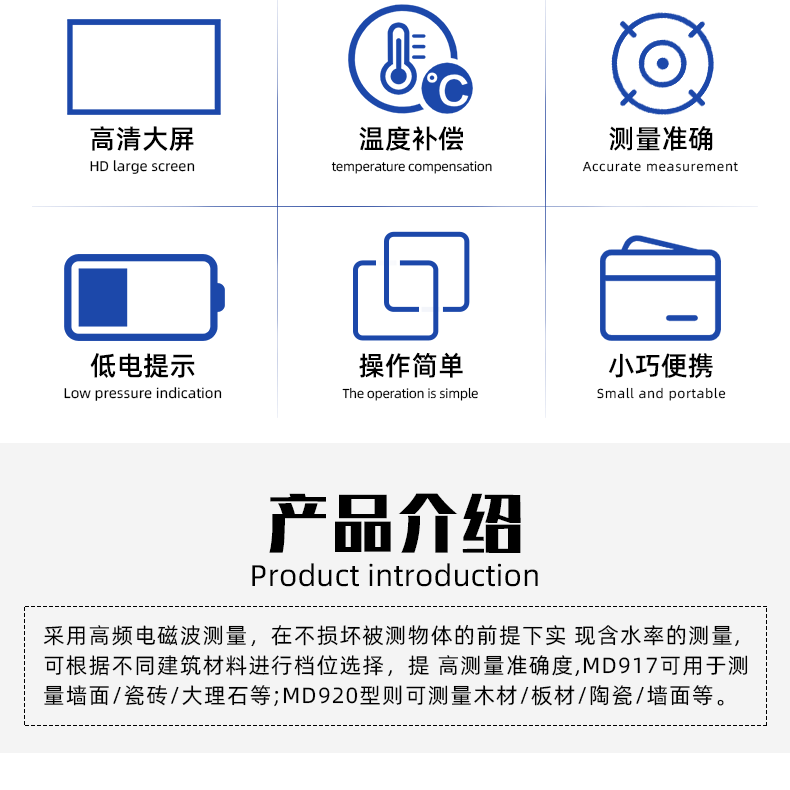 高清大屏
HD large screen

温度补偿
temperature compensation

测量准确
Accurate measurement

低电提示
Low pressure indication

操作简单
The operation is simple

小巧便携
Small and portable

产品介绍
Product introduction

采用高频电磁波测量，在不损坏被测物体的前提下实 现含水率的测量，可根据不同建筑材料进行档位选择，提 高测量准确度,MD917可用于测量墙面/瓷砖/大理石等;MD920型则可测量木材/板材/陶瓷/墙面等。