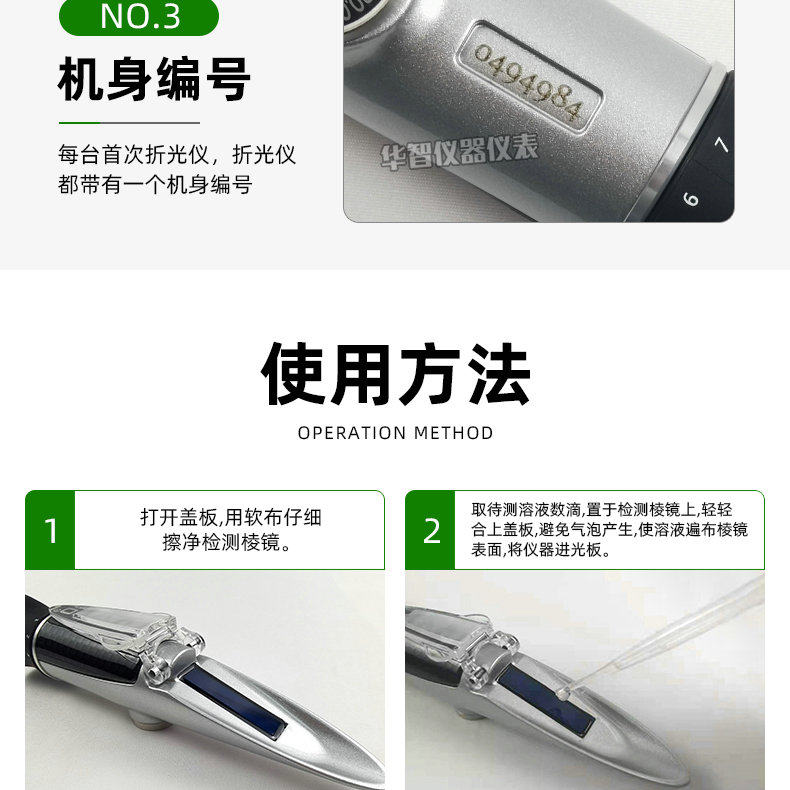 NO.3

机身编号

每台首次折光仪，折光仪都带有一个机身编号

0494984

华智仪器仪表

7

6

使用方法

OPERATION METHOD

1

打开盖板,用软布仔细擦净检测棱镜。

2

取待测溶液数滴,置于检测棱镜上,轻轻合上盖板,避免气泡产生,使溶液遍布棱镜表面,将仪器进光板。