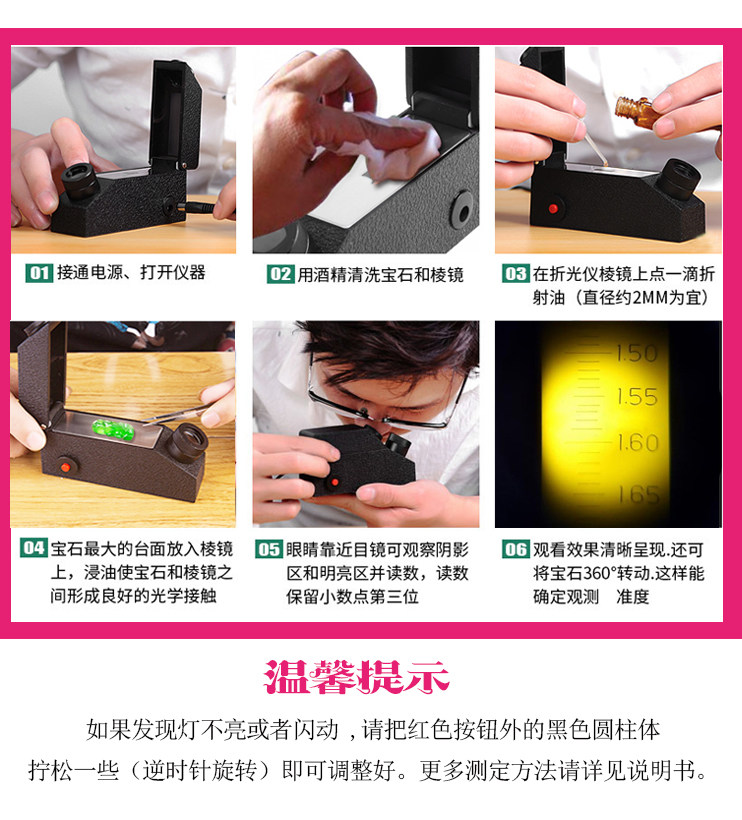 01 接通电源、打开仪器

02 用酒精清洗宝石和棱镜

03 在折光仪棱镜上点一滴折射油（直径约2MM为宜）

1.50
1.55
1.60
1.65

04 宝石最大的台面放入棱镜上，浸油使宝石和棱镜之间形成良好的光学接触

05 眼睛靠近目镜可观察阴影区和明亮区并读数，读数保留小数点第三位

06 观看效果清晰呈现.还可将宝石360°转动.这样能确定观测 准度

温馨提示

如果发现灯不亮或者闪动，请把红色按钮外的黑色圆柱体拧松一些（逆时针旋转）即可调整好。更多测定方法请详见说明书。