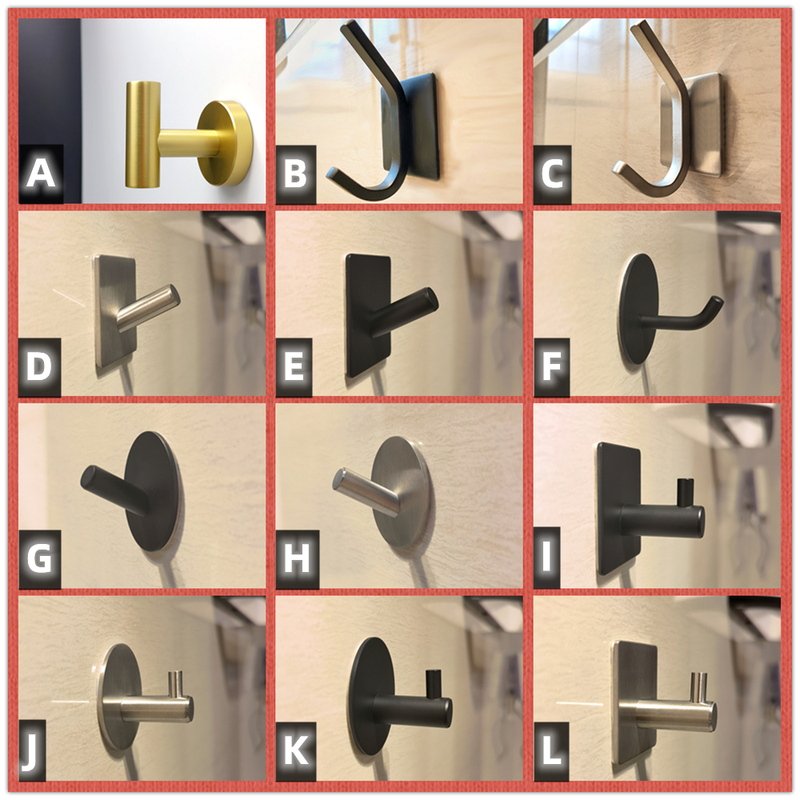 A
B
C
D
E
F
G
H
I
J
K
L