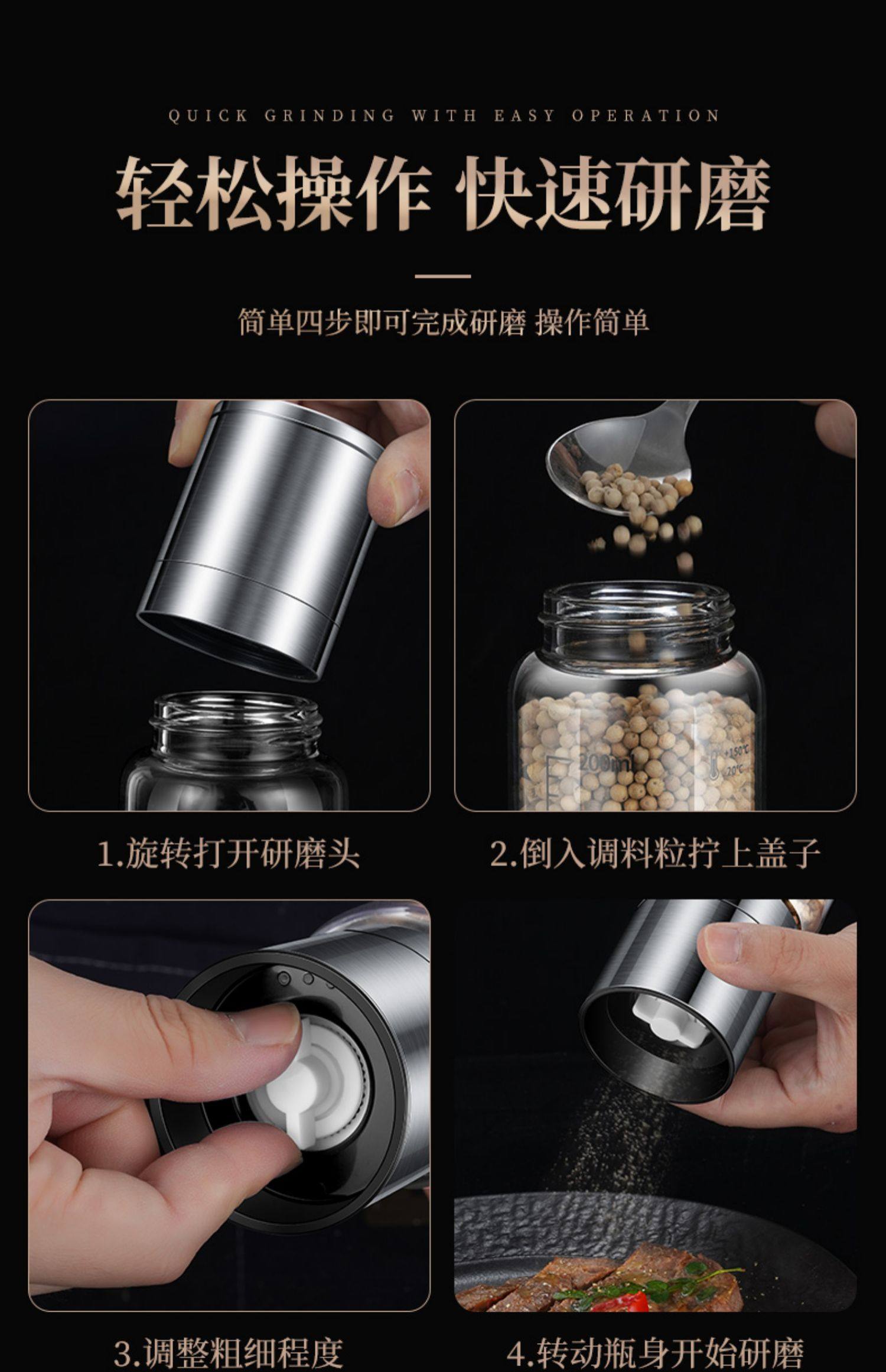 QUICK GRINDING WITH EASY OPERATION

轻松操作 快速研磨

简单四步即可完成研磨 操作简单

200ml

+150°C
-20°C

1.旋转打开研磨头

2.倒入调料粒拧上盖子

3.调整粗细程度

4.转动瓶身开始研磨