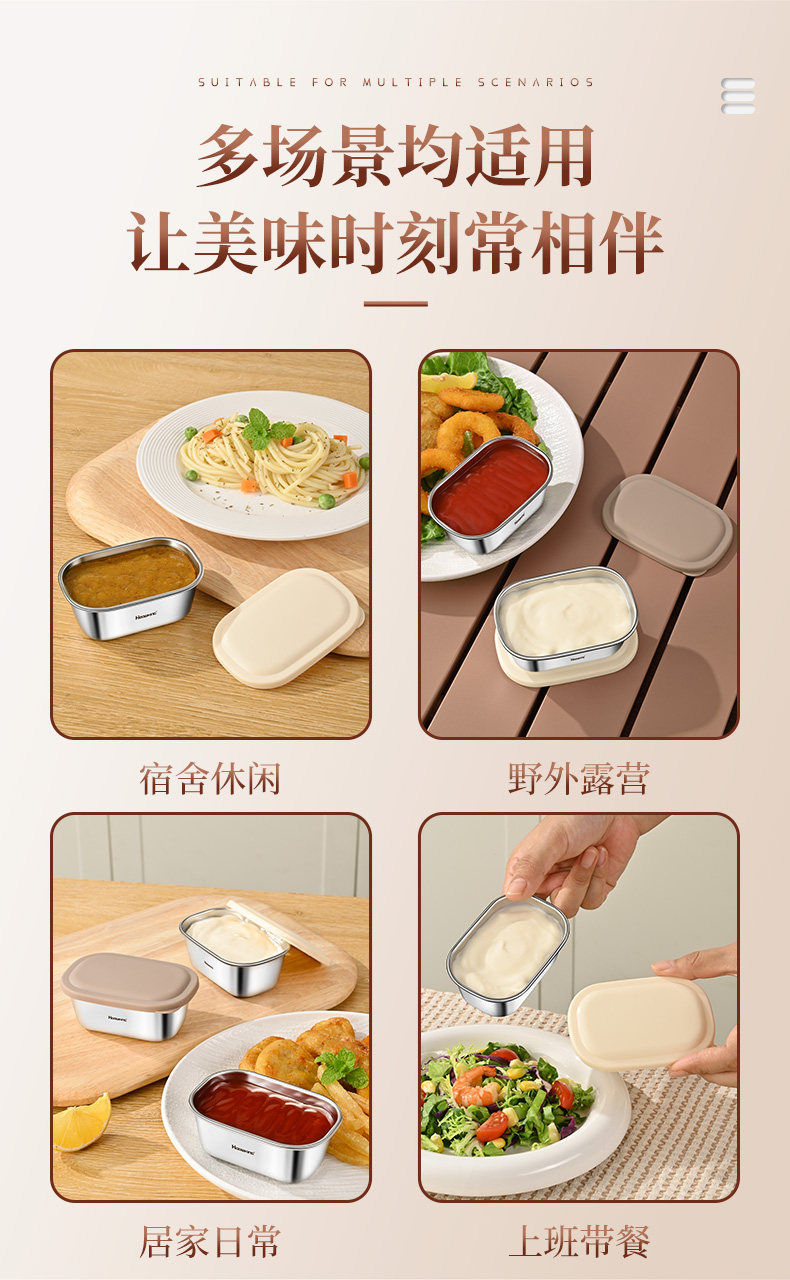 SUITABLE FOR MULTIPLE SCENARIOS

多场景均适用
让美味时刻常相伴

宿舍休闲

野外露营

居家日常

上班带餐