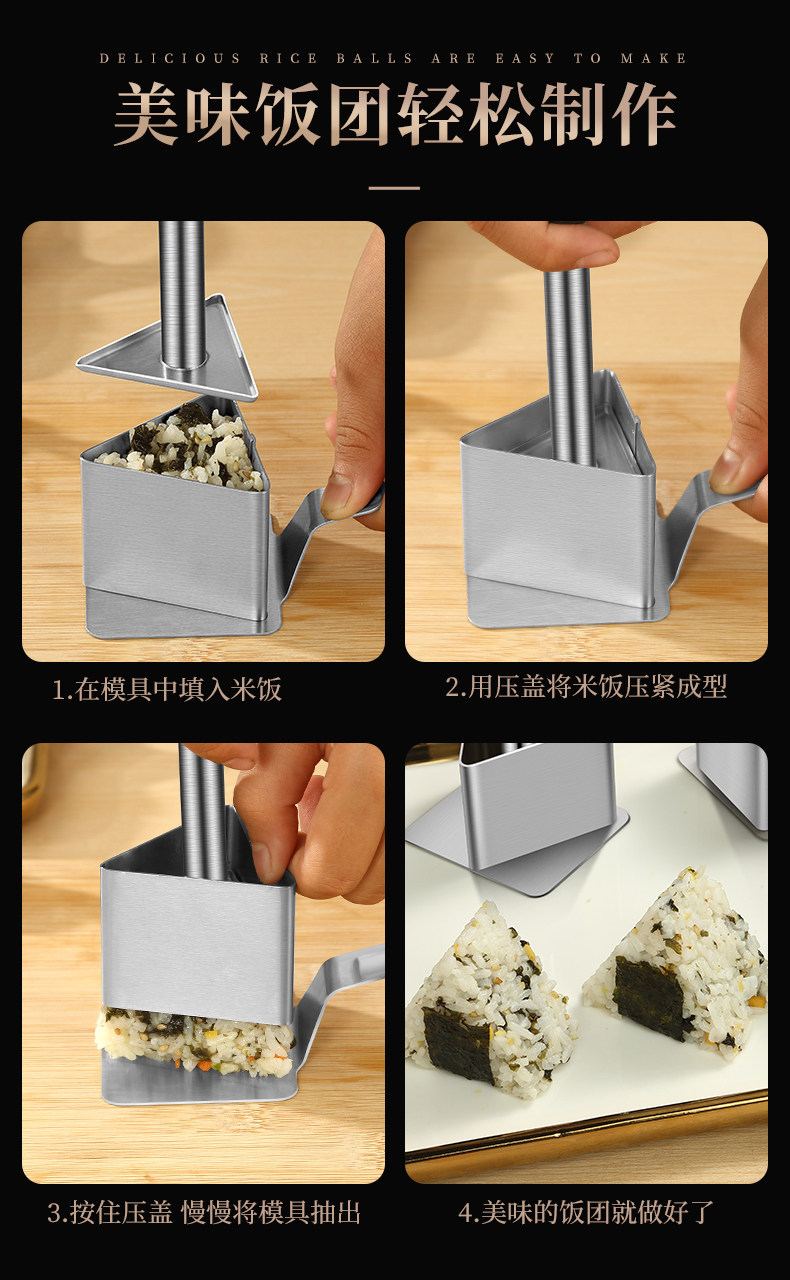 DELICIOUS RICE BALLS ARE EASY TO MAKE

美味饭团轻松制作

1.在模具中填入米饭

2.用压盖将米饭压紧成型

3.按住压盖 慢慢将模具抽出

4.美味的饭团就做好了