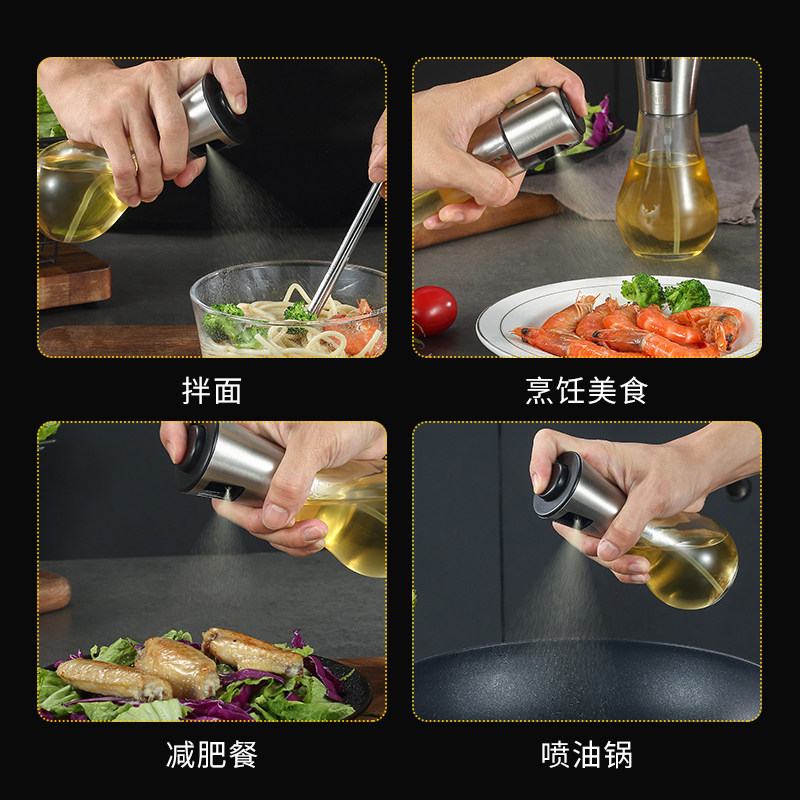 拌面

烹饪美食

减肥餐

喷油锅