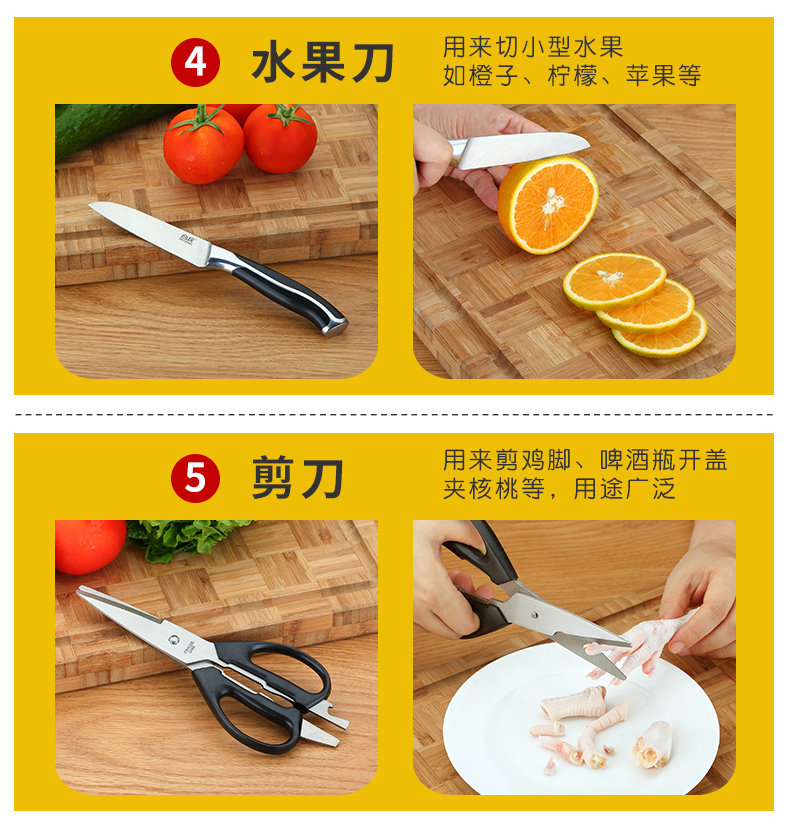 4 水果刀

用来切小型水果
如橙子、柠檬、苹果等

5 剪刀

用来剪鸡脚、啤酒瓶开盖
夹核桃等，用途广泛