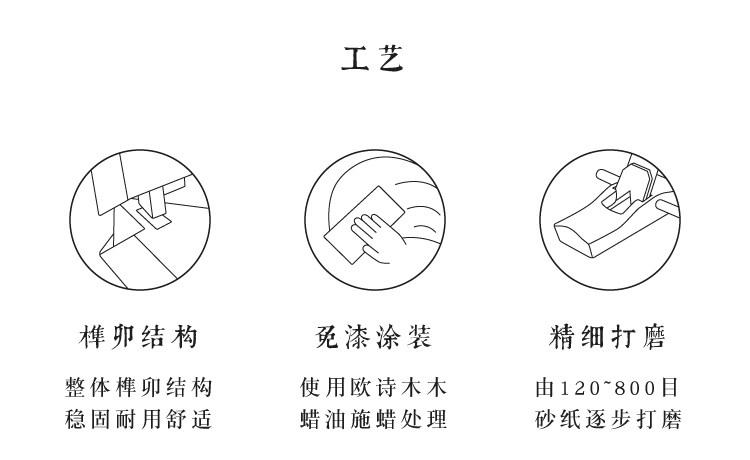 工艺

榫卯结构

整体榫卯结构
稳固耐用舒适

免漆涂装

使用欧诗木木
蜡油施蜡处理

精细打磨

由120~800目
砂纸逐步打磨