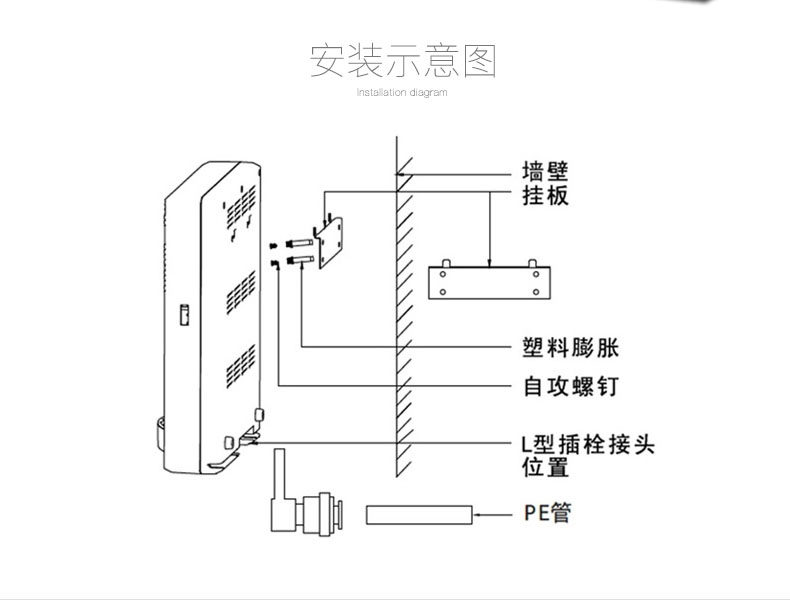 安装示意图
Installation diagram

墙壁
挂板

塑料膨胀
自攻螺钉

L型插栓接头位置

PE管