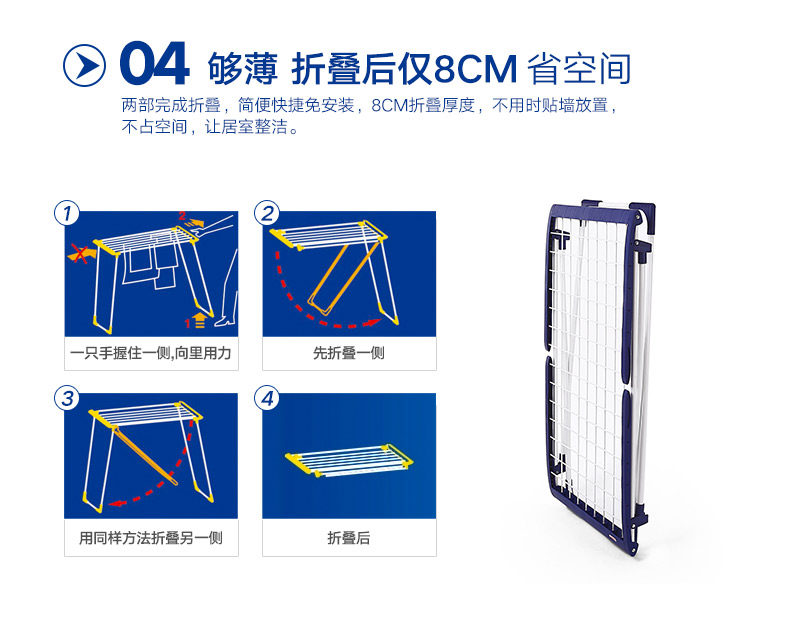 04 够薄 折叠后仅8CM 省空间

两部完成折叠，简便快捷免安装，8CM折叠厚度，不用时贴墙放置，不占空间，让居室整洁。

1

2

1

一只手握住一侧,向里用力

2

先折叠一侧

3

用同样方法折叠另一侧

4

折叠后