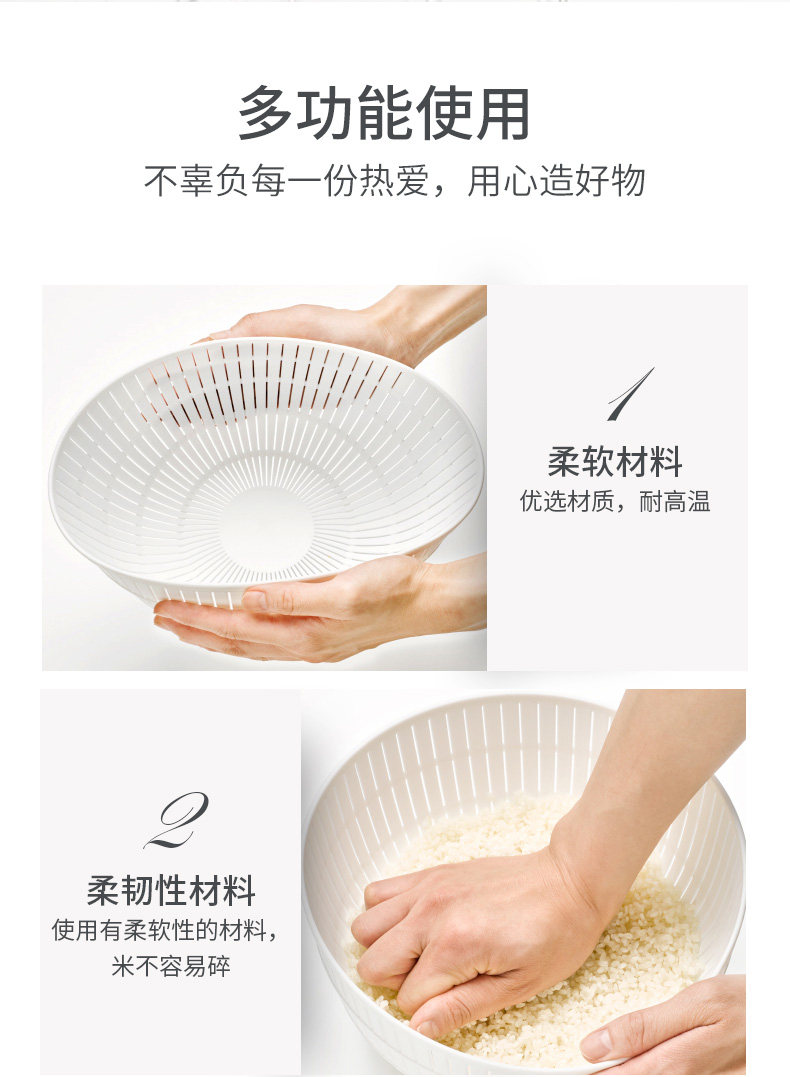 多功能使用

不辜负每一份热爱，用心造好物

1

柔软材料

优选材质，耐高温

2

柔韧性材料

使用有柔软性的材料，米不容易碎