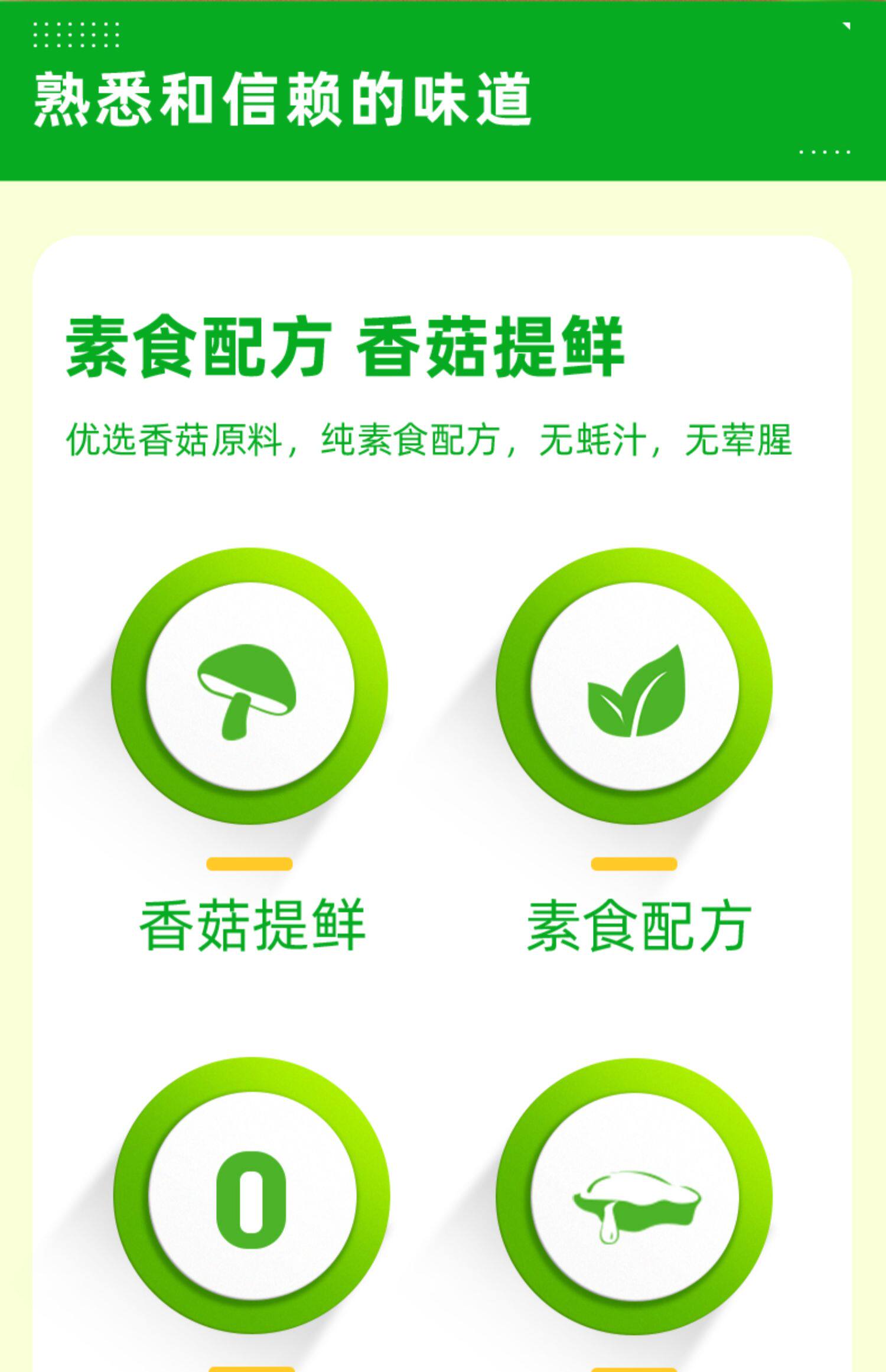 熟悉和信赖的味道

素食配方 香菇提鲜

优选香菇原料，纯素食配方，无蚝汁，无荤腥

香菇提鲜

素食配方

0