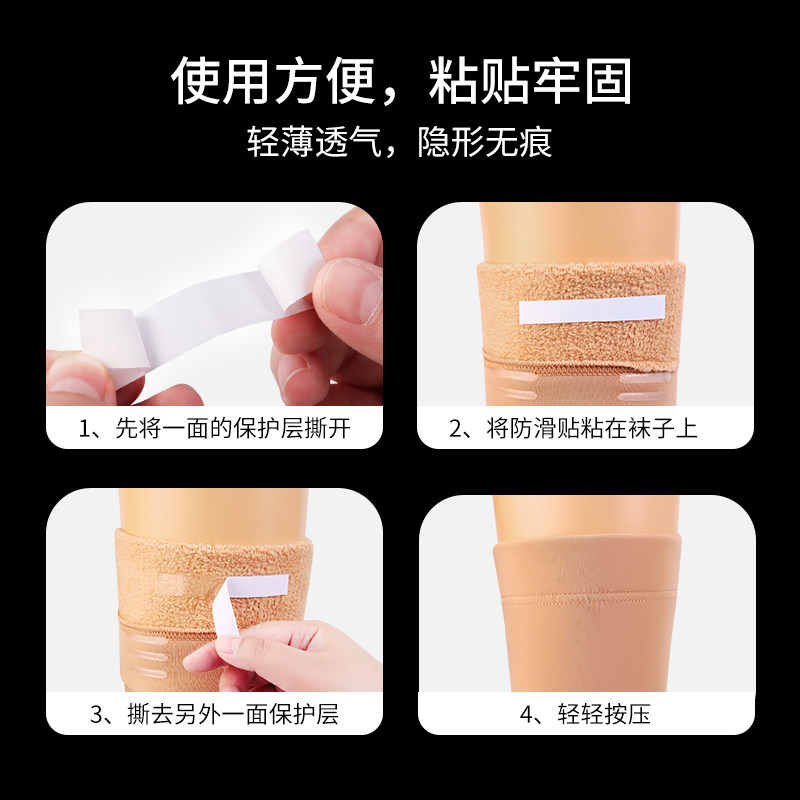 使用方便，粘贴牢固

轻薄透气，隐形无痕

1、先将一面的保护层撕开

2、将防滑贴粘在袜子上

3、撕去另外一面保护层

4、轻轻按压