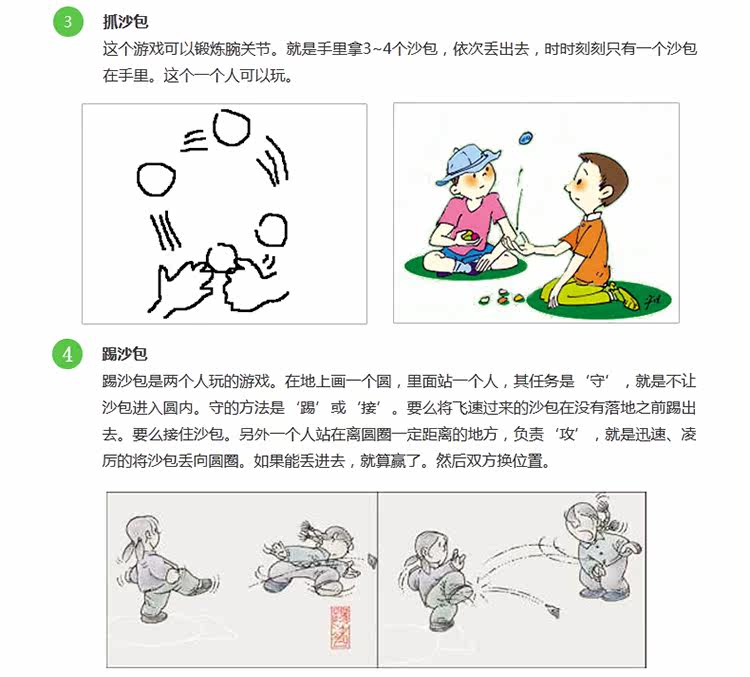 3 抓沙包

这个游戏可以锻炼腕关节。就是手里拿3~4个沙包，依次丢出去，时时刻刻只有一个沙包在手里。这个一个人可以玩。

4 踢沙包

踢沙包是两个人玩的游戏。在地上画一个圆，里面站一个人，其任务是‘守’，就是不让沙包进入圆内。守的方法是‘踢’或‘接’。要么将飞速过来的沙包在没有落地之前踢出去。要么接住沙包。另外一个人站在离圆圈一定距离的地方，负责‘攻’，就是迅速、凌厉的将沙包丢向圆圈。如果能丢进去，就算赢了。然后双方换位置。