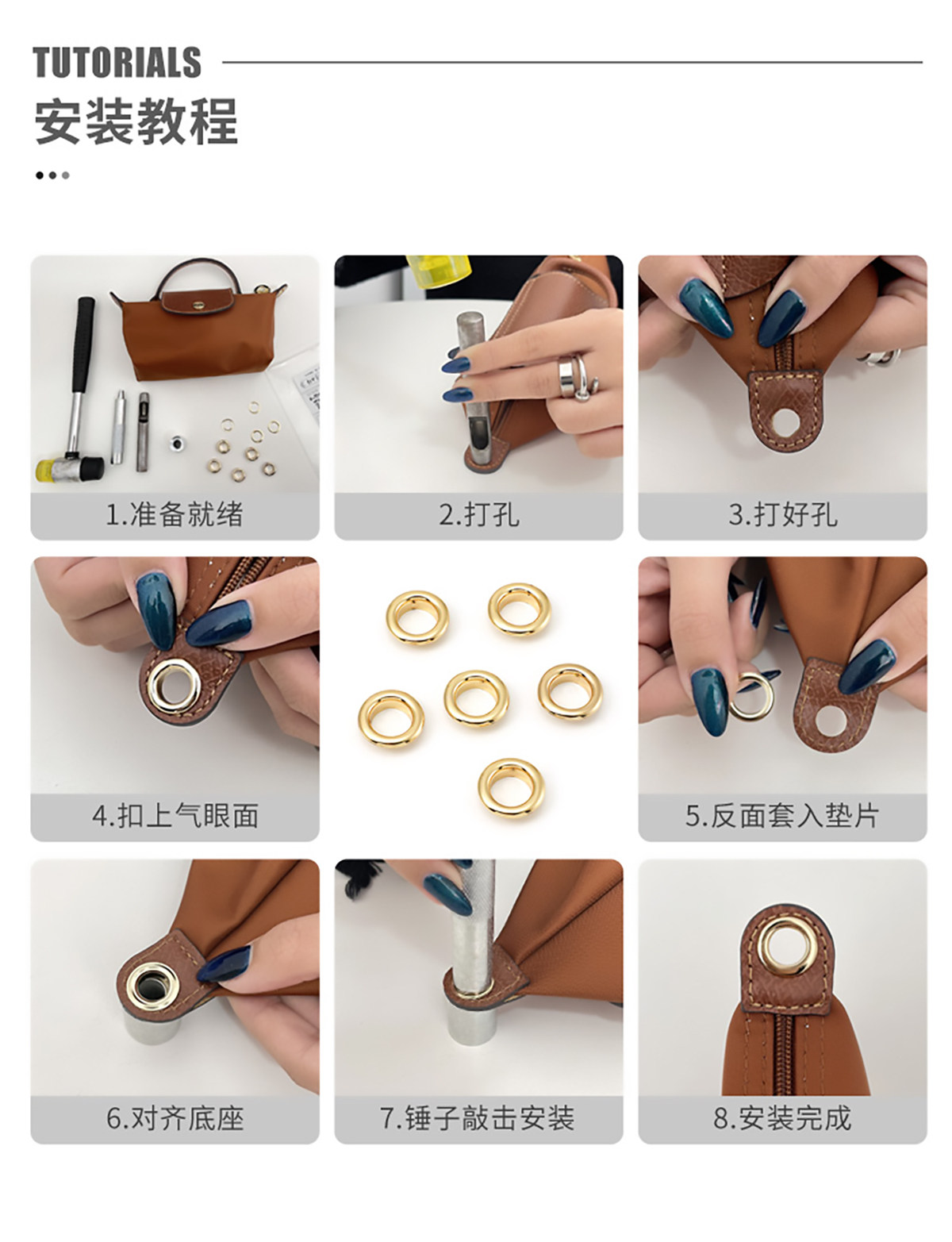 TUTORIALS
安装教程

1.准备就绪

2.打孔

3.打好孔

4.扣上气眼面

5.反面套入垫片

6.对齐底座

7.锤子敲击安装

8.安装完成