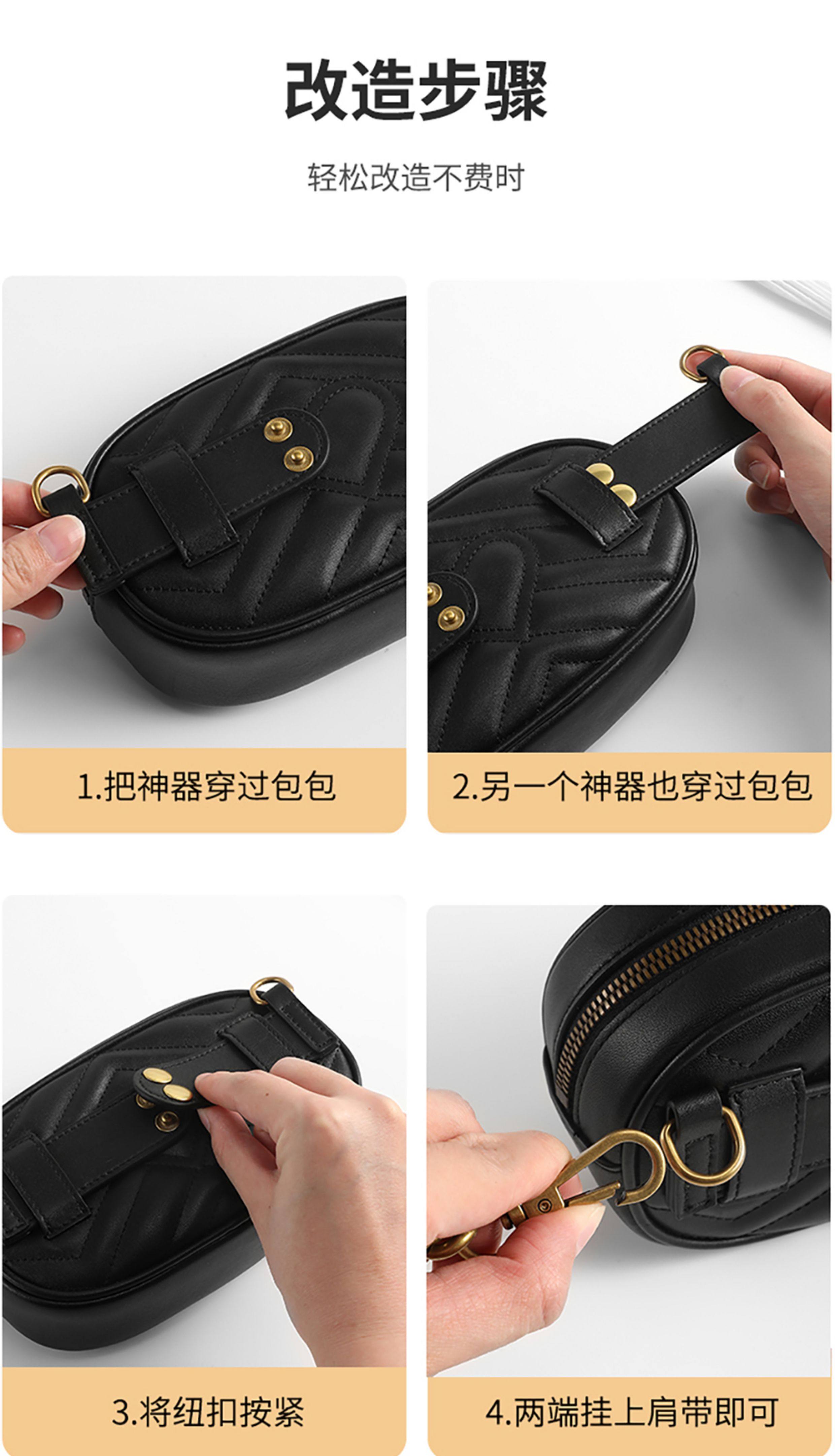 改造步骤

轻松改造不费时

1.把神器穿过包包

2.另一个神器也穿过包包

3.将纽扣按紧

4.两端挂上肩带即可