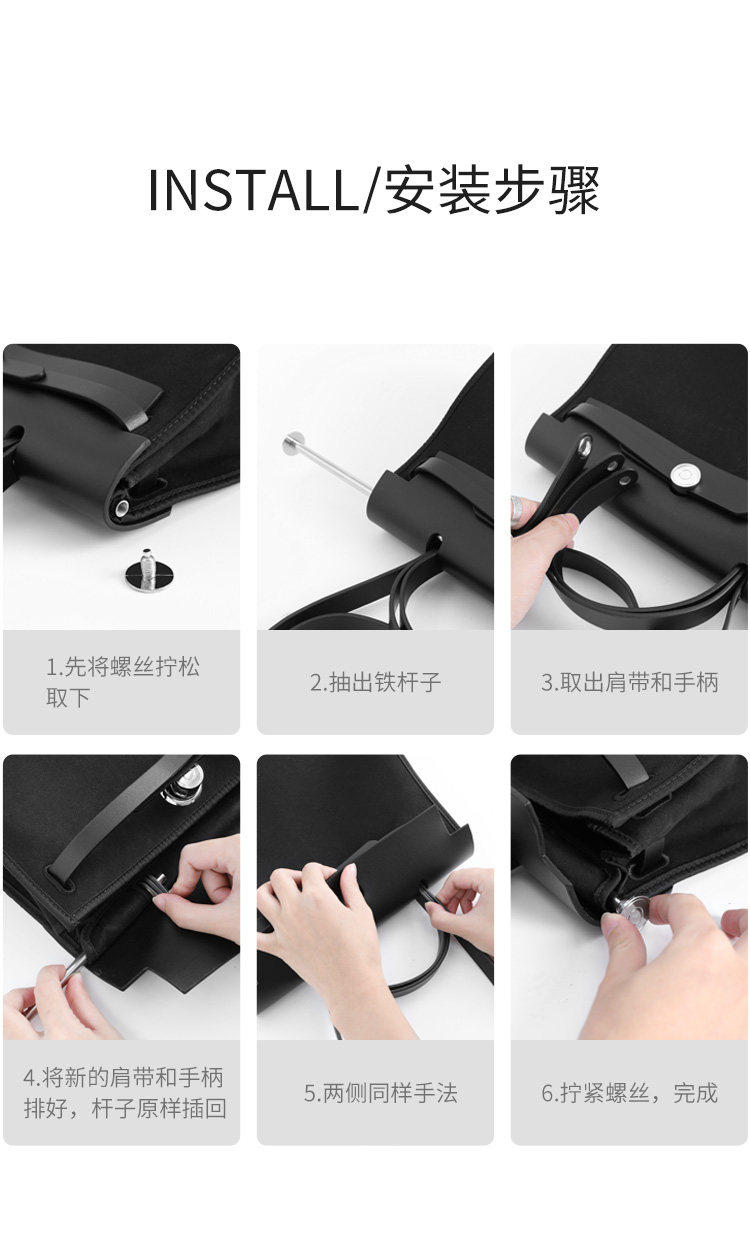 INSTALL/安装步骤

1.先将螺丝拧松取下

2.抽出铁杆子

3.取出肩带和手柄

4.将新的肩带和手柄排好，杆子原样插回

5.两侧同样手法

6.拧紧螺丝，完成