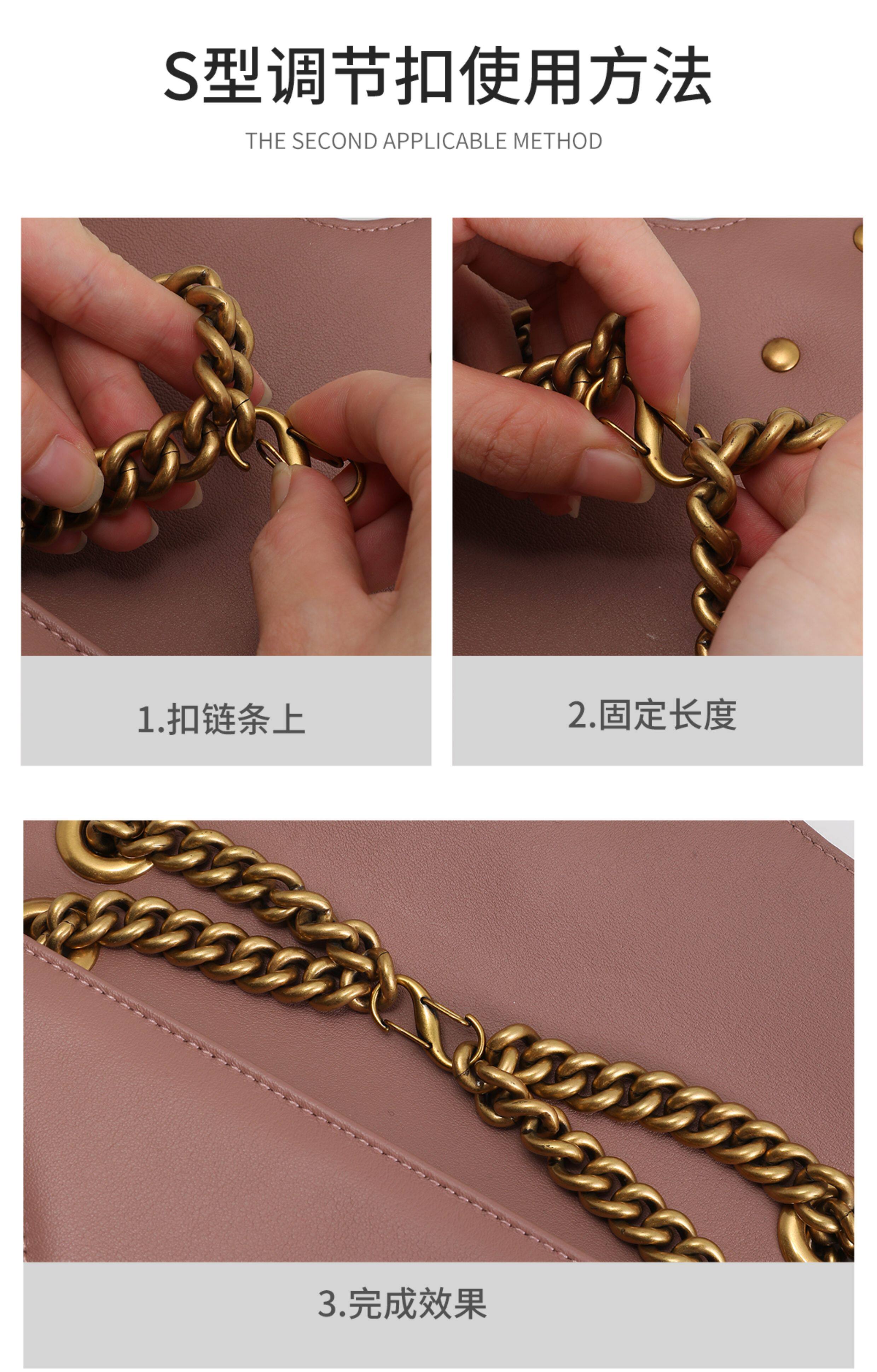 S型调节扣使用方法

THE SECOND APPLICABLE METHOD

1.扣链条上

2.固定长度

3.完成效果