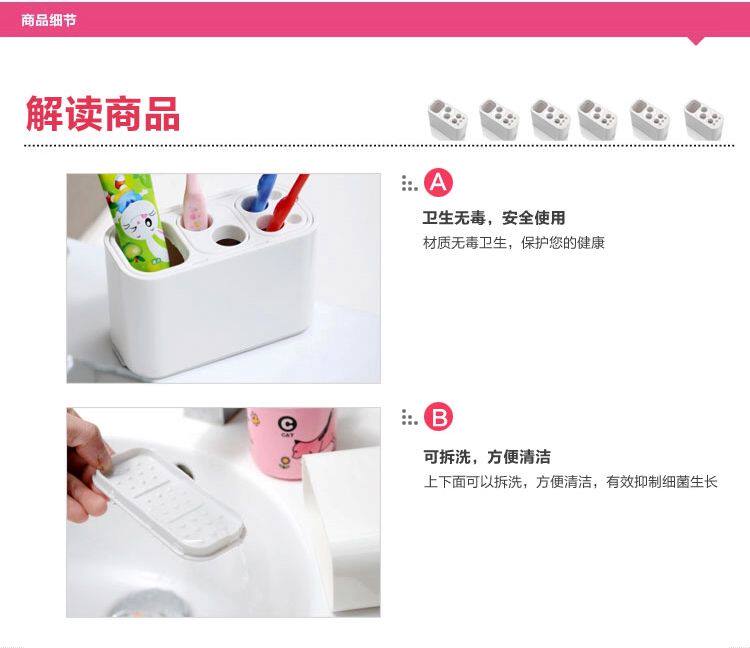 商品细节

解读商品

A

卫生无毒，安全使用

材质无毒卫生，保护您的健康

C
CAT

B

可拆洗，方便清洁

上下面可以拆洗，方便清洁，有效抑制细菌生长