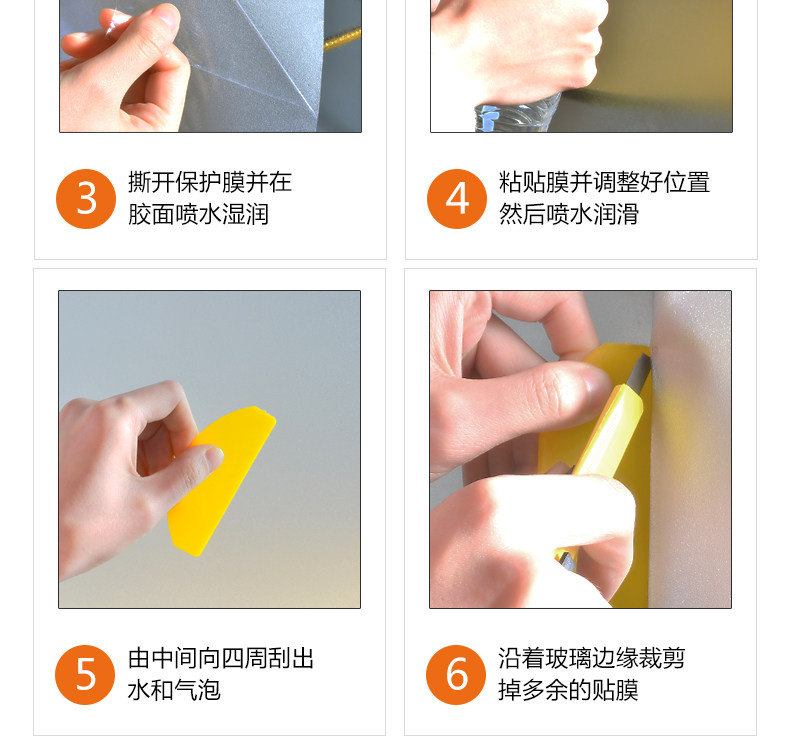 3 撕开保护膜并在胶面喷水湿润

4 粘贴膜并调整好位置然后喷水润滑

5 由中间向四周刮出水和气泡

6 沿着玻璃边缘裁剪掉多余的贴膜