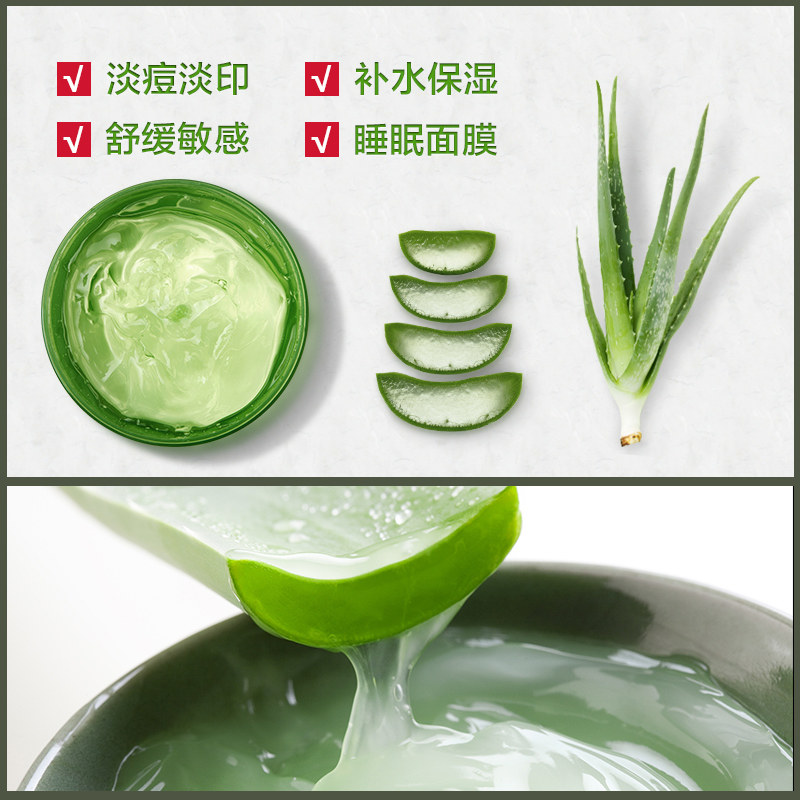 √ 淡痘淡印
√ 补水保湿
√ 舒缓敏感
√ 睡眠面膜