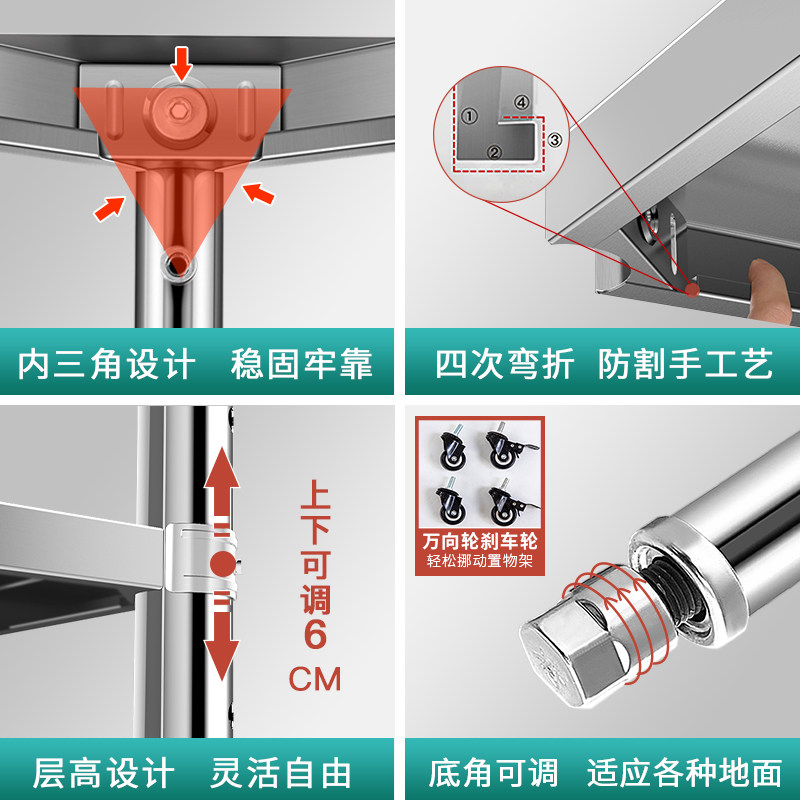 内三角设计 稳固牢靠

①
②
③
④

四次弯折 防割手工艺

上下可调6CM

层高设计 灵活自由

万向轮刹车轮
轻松挪动置物架

底角可调 适应各种地面