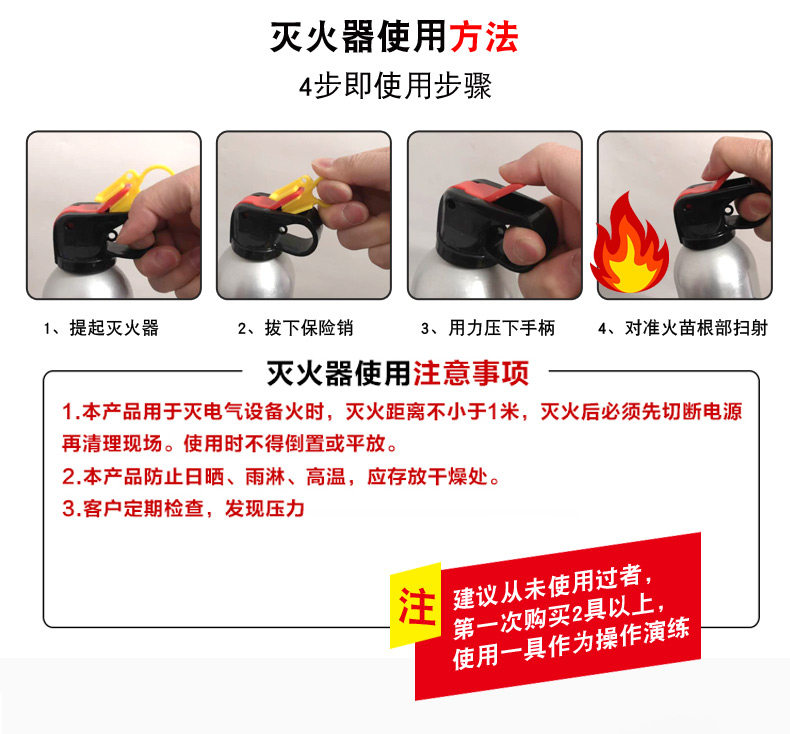 灭火器使用方法

4步即使用步骤

1、提起灭火器

2、拔下保险销

3、用力压下手柄

4、对准火苗根部扫射

灭火器使用注意事项

1.本产品用于灭电气设备火时，灭火距离不小于1米，灭火后必须先切断电源再清理现场。使用时不得倒置或平放。

2.本产品防止日晒、雨淋、高温，应存放干燥处。

3.客户定期检查，发现压力

注

建议从未使用过者，第一次购买2具以上，使用一具作为操作演练