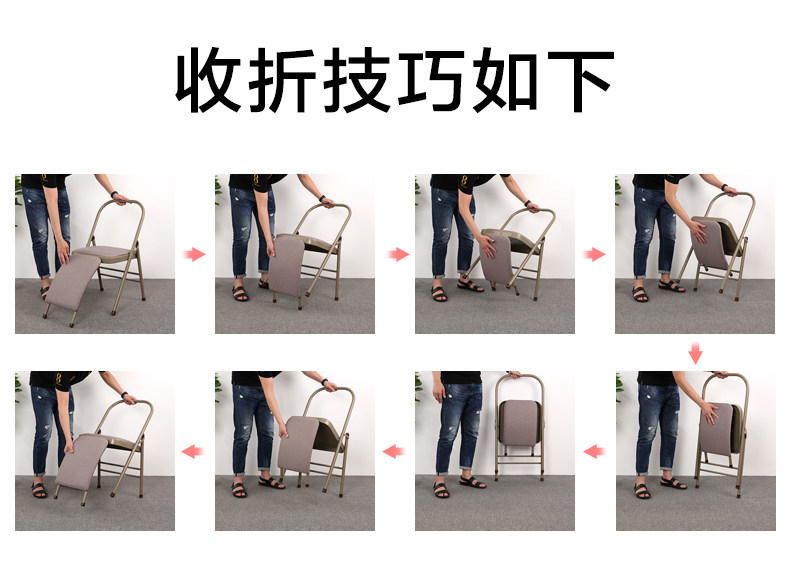 收折技巧如下