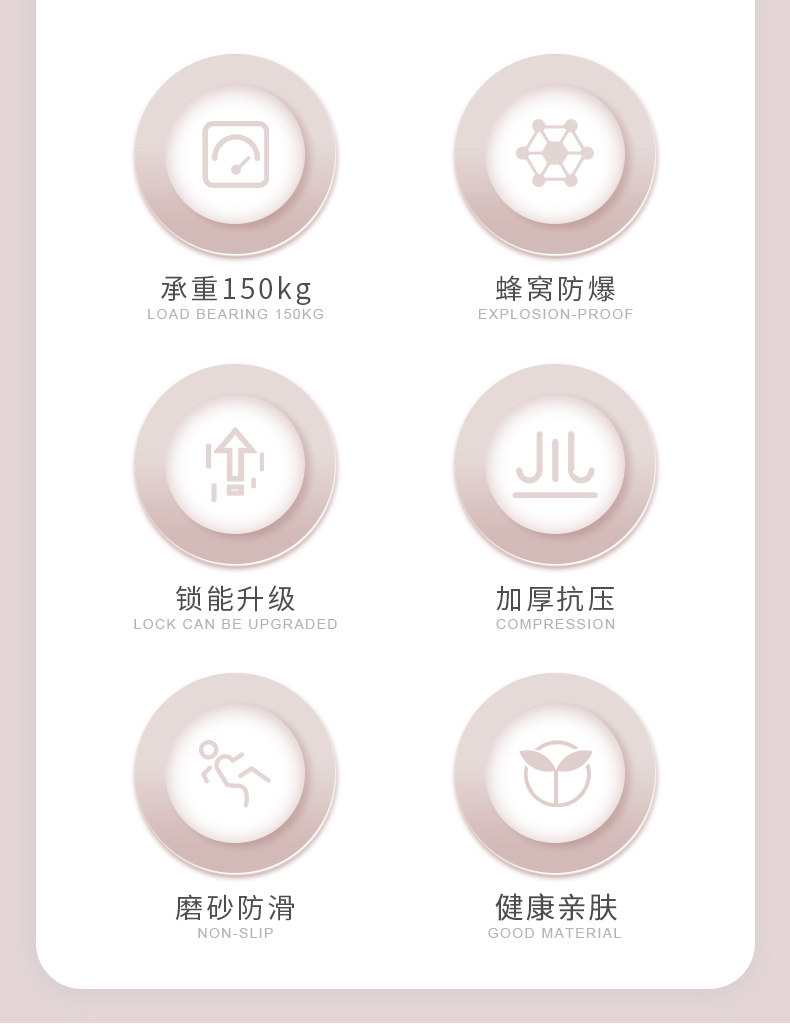 承重150kg
LOAD BEARING 150KG

蜂窝防爆
EXPLOSION-PROOF

锁能升级
LOCK CAN BE UPGRADED

加厚抗压
COMPRESSION

磨砂防滑
NON-SLIP

健康亲肤
GOOD MATERIAL