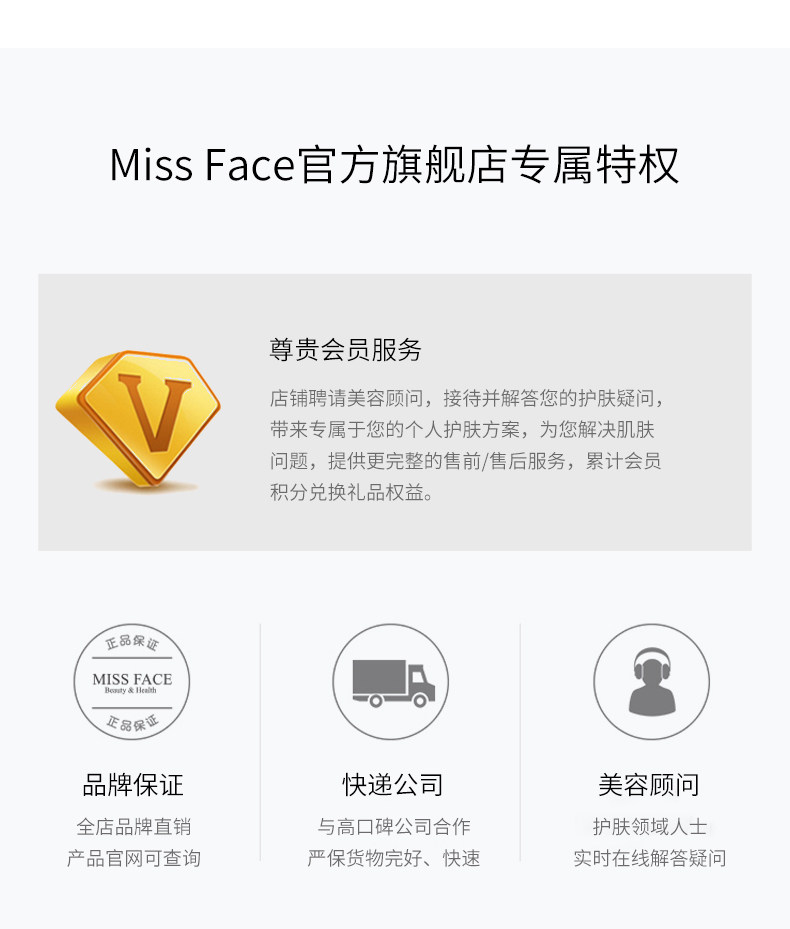 Miss Face官方旗舰店专属特权

V

尊贵会员服务

店铺聘请美容顾问，接待并解答您的护肤疑问，带来专属于您的个人护肤方案，为您解决肌肤问题，提供更完整的售前/售后服务，累计会员积分兑换礼品权益。

正品保证
MISS FACE
Beauty & Health
正品保证

品牌保证
全店品牌直销
产品官网可查询

快递公司
与高口碑公司合作
严保货物完好、快速

美容顾问
护肤领域人士
实时在线解答疑问