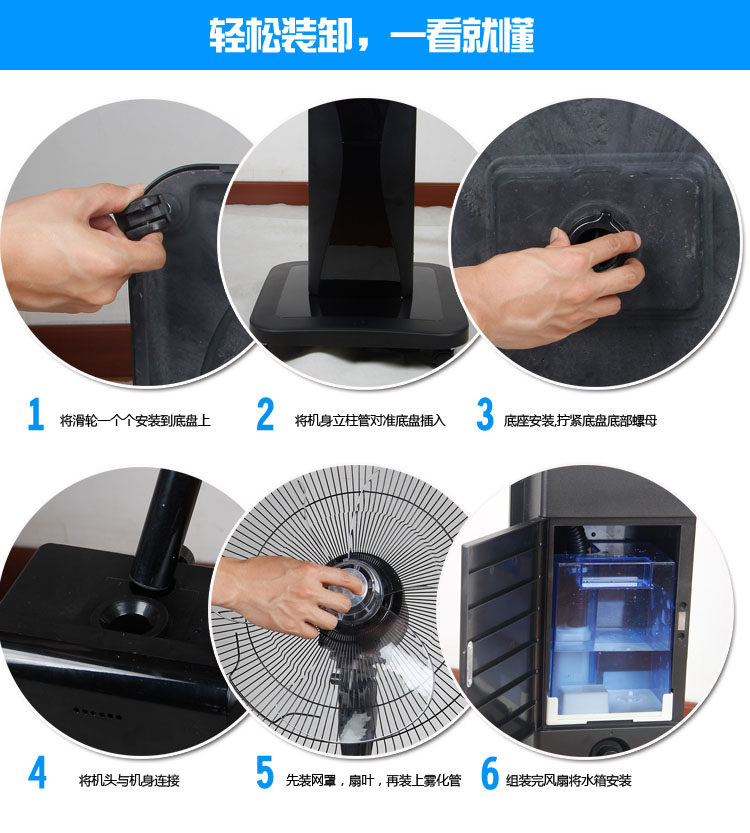 轻松装卸，一看就懂

1 将滑轮一个个安装到底盘上

2 将机身立柱管对准底盘插入

3 底座安装,拧紧底盘底部螺母

4 将机头与机身连接

5 先装网罩，扇叶，再装上雾化管

6 组装完风扇将水箱安装