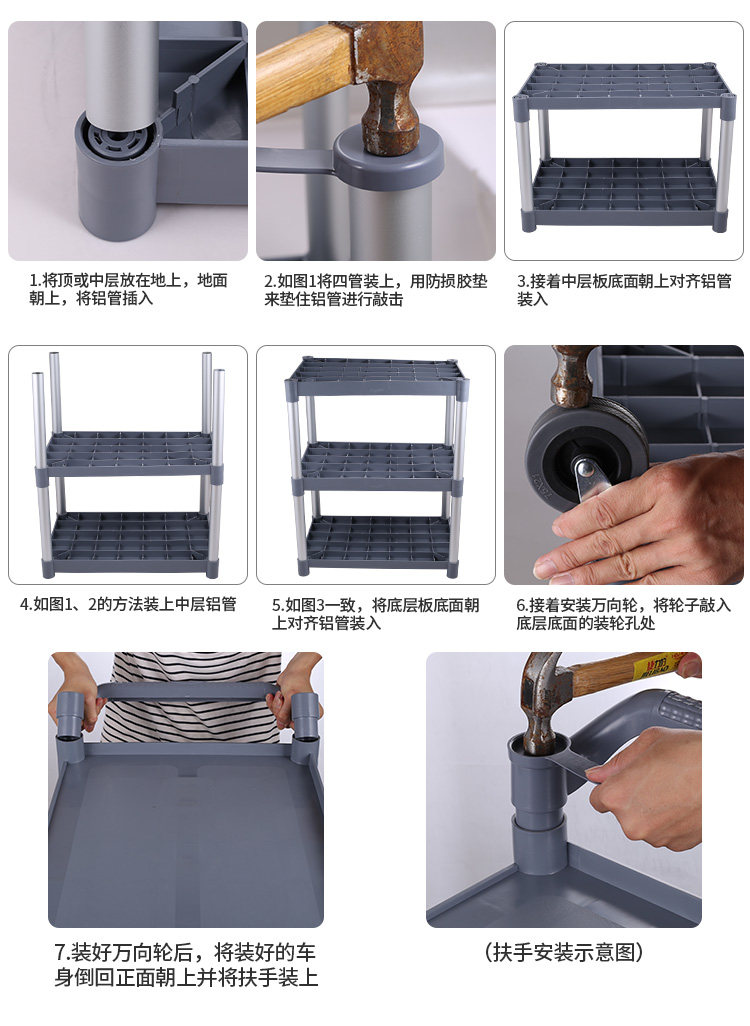 1.将顶或中层放在地上，地面朝上，将铝管插入

2.如图1将四管装上，用防损胶垫来垫住铝管进行敲击

3.接着中层板底面朝上对齐铝管装入

4.如图1、2的方法装上中层铝管

5.如图3一致，将底层板底面朝上对齐铝管装入

6.接着安装万向轮，将轮子敲入底层底面的装轮孔处

7.装好万向轮后，将装好的车身倒回正面朝上并将扶手装上

（扶手安装示意图）