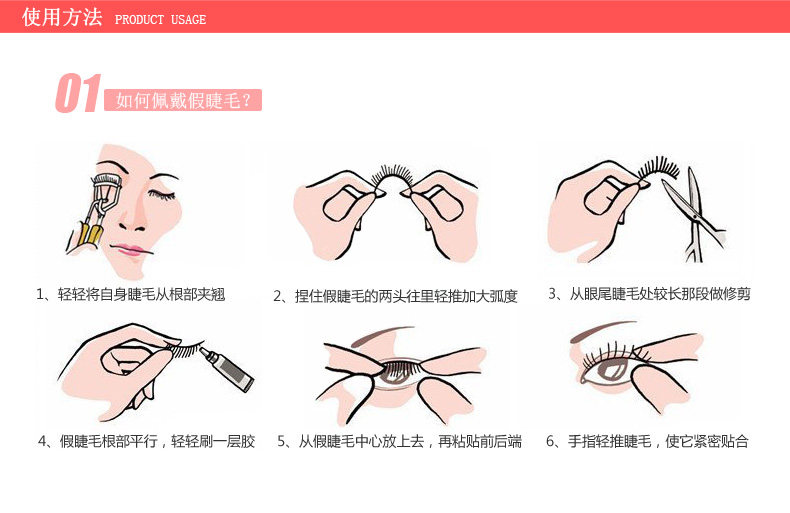 使用方法 PRODUCT USAGE

01 如何佩戴假睫毛？

1、轻轻将自身睫毛从根部夹翘

2、捏住假睫毛的两头往里轻推加大弧度

3、从眼尾睫毛处较长那段做修剪

4、假睫毛根部平行，轻轻刷一层胶

5、从假睫毛中心放上去，再粘贴前后端

6、手指轻推睫毛，使它紧密贴合