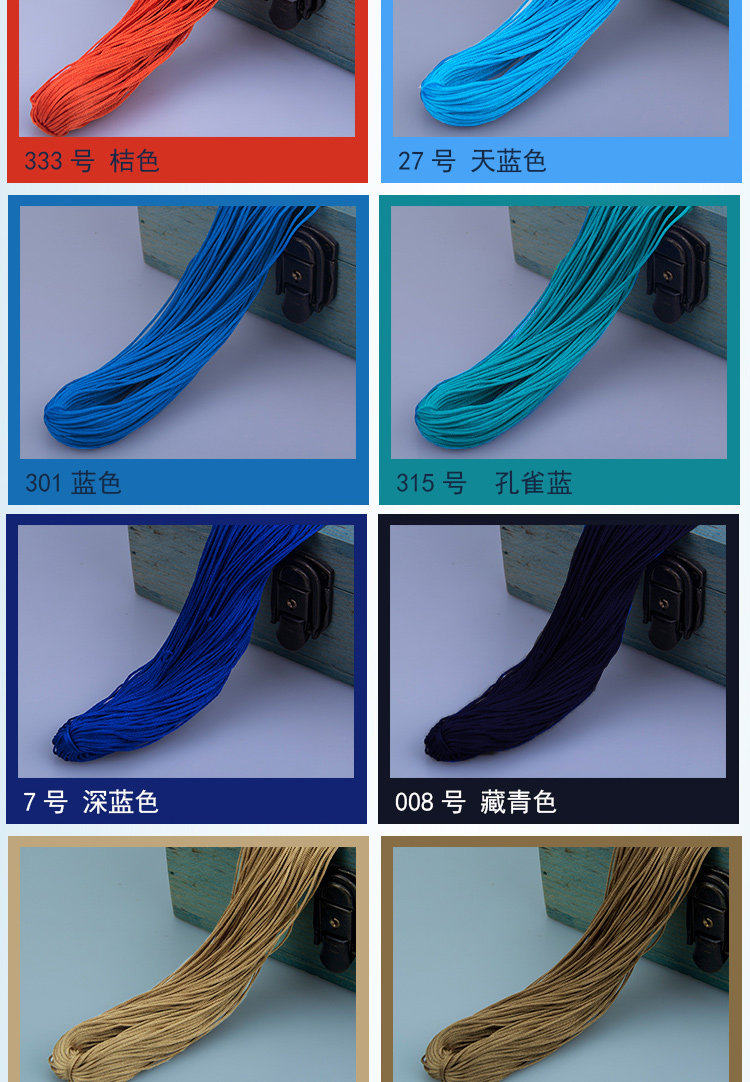 333 号 桔色

27 号 天蓝色

301 蓝色

315 号 孔雀蓝

7 号 深蓝色

008 号 藏青色